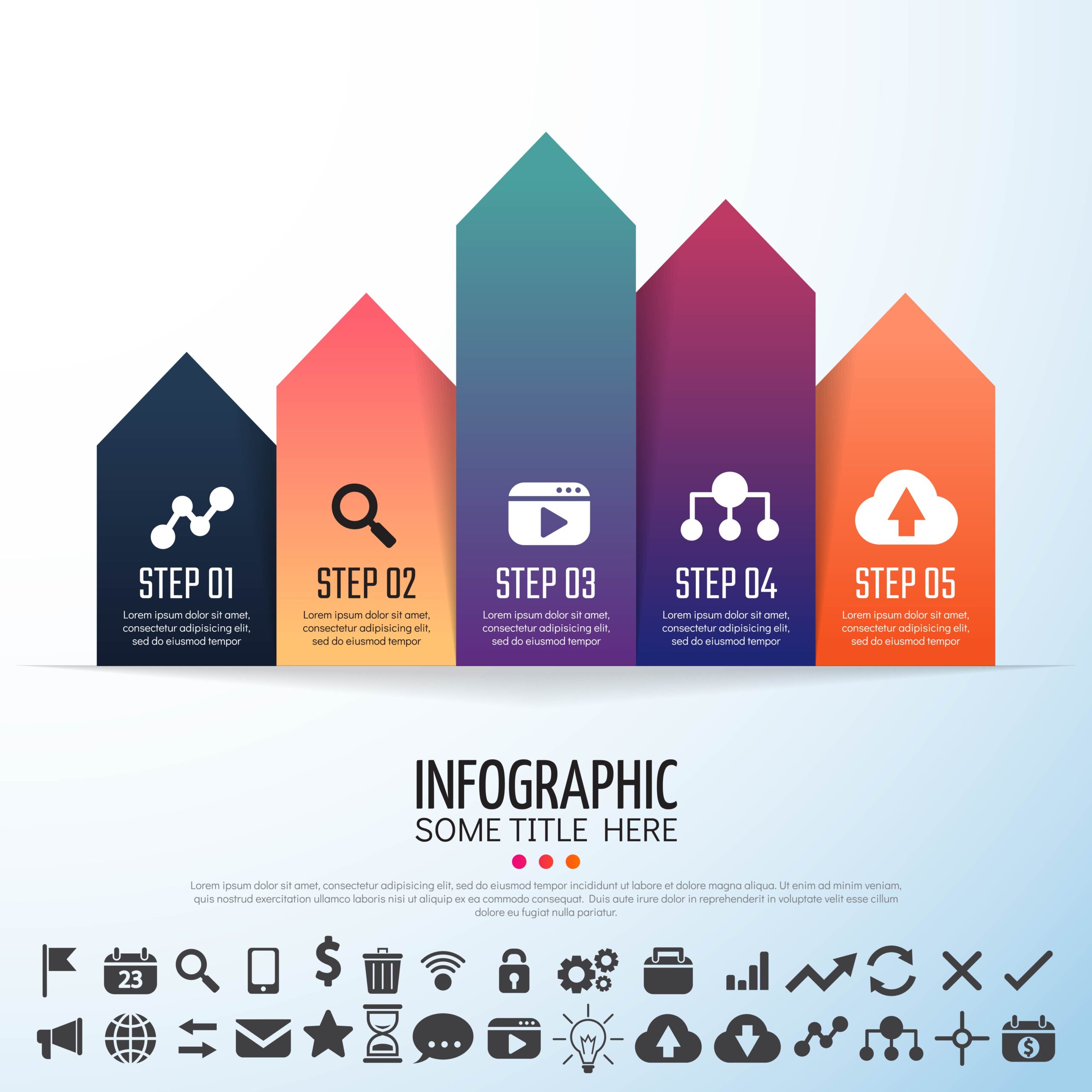 STEP 01
Lorem ipsum dolor sit amet, consectetur adipisicing elit, sed do eiusmod tempor

STEP 02
Lorem ipsum dolor sit amet, consectetur adipisicing elit, sed do eiusmod tempor

STEP 03
Lorem ipsum dolor sit amet, consectetur adipisicing elit, sed do eiusmod tempor

STEP 04
Lorem ipsum dolor sit amet, consectetur adipisicing elit, sed do eiusmod tempor

STEP 05
Lorem ipsum dolor sit amet, consectetur adipisicing elit, sed do eiusmod tempor

INFOGRAPHIC
SOME TITLE HERE

Lorem ipsum dolor sit amet, consectetur adipisicing elit, sed do eiusmod tempor incididunt ut labore et dolore magna aliqua. Ut enim ad minim veniam, quis nostrud exercitation ullamco laboris nisi ut aliquip ex ea commodo consequat. Duis aute irure dolor in reprehenderit in voluptate velit esse cillum dolore eu fugiat nulla pariatur.

23

$

$