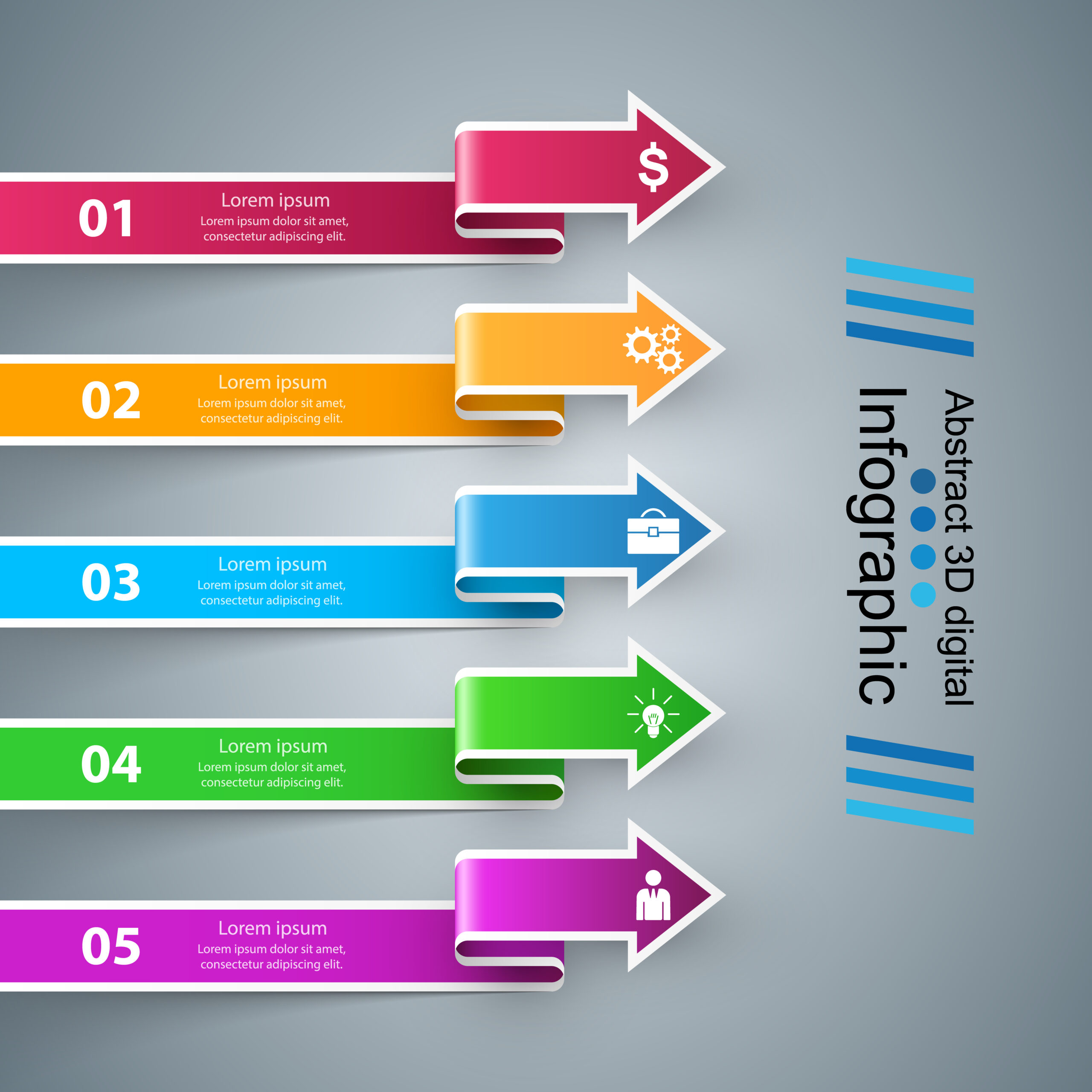 01
Lorem ipsum
Lorem ipsum dolor sit amet, consectetur adipiscing elit.

$

02
Lorem ipsum
Lorem ipsum dolor sit amet, consectetur adipiscing elit.

03
Lorem ipsum
Lorem ipsum dolor sit amet, consectetur adipiscing elit.

04
Lorem ipsum
Lorem ipsum dolor sit amet, consectetur adipiscing elit.

05
Lorem ipsum
Lorem ipsum dolor sit amet, consectetur adipiscing elit.

Abstract 3D digital
Infographic