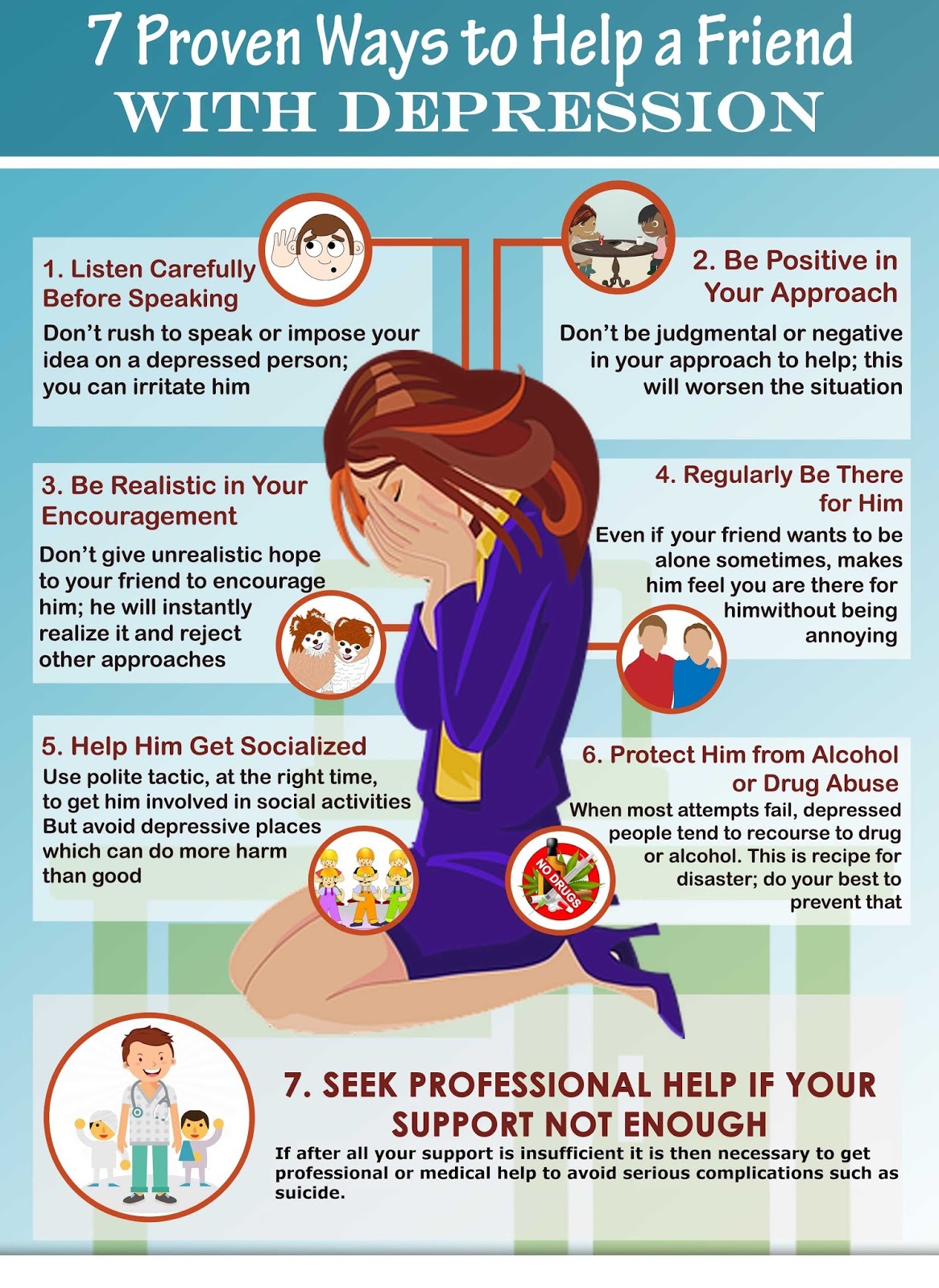 7 Proven Ways to Help a Friend
WITH DEPRESSION

1. Listen Carefully Before Speaking
Don't rush to speak or impose your idea on a depressed person; you can irritate him

2. Be Positive in Your Approach
Don't be judgmental or negative in your approach to help; this will worsen the situation

3. Be Realistic in Your Encouragement
Don't give unrealistic hope to your friend to encourage him; he will instantly realize it and reject other approaches

4. Regularly Be There for Him
Even if your friend wants to be alone sometimes, makes him feel you are there for himwithout being annoying

5. Help Him Get Socialized
Use polite tactic, at the right time, to get him involved in social activities But avoid depressive places which can do more harm than good

6. Protect Him from Alcohol or Drug Abuse
When most attempts fail, depressed people tend to recourse to drug or alcohol. This is recipe for disaster; do your best to prevent that

NO DRUGS

7. SEEK PROFESSIONAL HELP IF YOUR SUPPORT NOT ENOUGH
If after all your support is insufficient it is then necessary to get professional or medical help to avoid serious complications such as suicide.