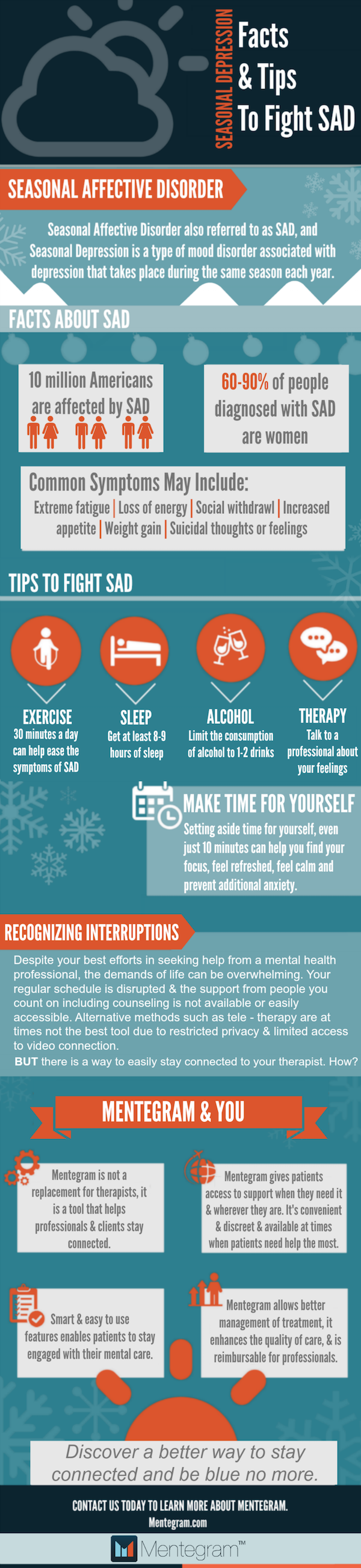 SEASONAL DEPRESSION
Facts & Tips To Fight SAD

SEASONAL AFFECTIVE DISORDER

Seasonal Affective Disorder also referred to as SAD, and Seasonal Depression is a type of mood disorder associated with depression that takes place during the same season each year.

FACTS ABOUT SAD

10 million Americans are affected by SAD

60-90% of people diagnosed with SAD are women

Common Symptoms May Include:
Extreme fatigue | Loss of energy | Social withdrawl | Increased appetite | Weight gain | Suicidal thoughts or feelings

TIPS TO FIGHT SAD

EXERCISE
30 minutes a day can help ease the symptoms of SAD

SLEEP
Get at least 8-9 hours of sleep

ALCOHOL
Limit the consumption of alcohol to 1-2 drinks

THERAPY
Talk to a professional about your feelings

MAKE TIME FOR YOURSELF
Setting aside time for yourself, even just 10 minutes can help you find your focus, feel refreshed, feel calm and prevent additional anxiety.

RECOGNIZING INTERRUPTIONS

Despite your best efforts in seeking help from a mental health professional, the demands of life can be overwhelming. Your regular schedule is disrupted & the support from people you count on including counseling is not available or easily accessible. Alternative methods such as tele - therapy are at times not the best tool due to restricted privacy & limited access to video connection.
BUT there is a way to easily stay connected to your therapist. How?

MENTEGRAM & YOU

Mentegram is not a replacement for therapists, it is a tool that helps professionals & clients stay connected.

Mentegram gives patients access to support when they need it & wherever they are. It's convenient & discreet & available at times when patients need help the most.

Smart & easy to use features enables patients to stay engaged with their mental care.

Mentegram allows better management of treatment, it enhances the quality of care, & is reimbursable for professionals.

Discover a better way to stay connected and be blue no more.

CONTACT US TODAY TO LEARN MORE ABOUT MENTEGRAM.
Mentegram.com

Mentegram™