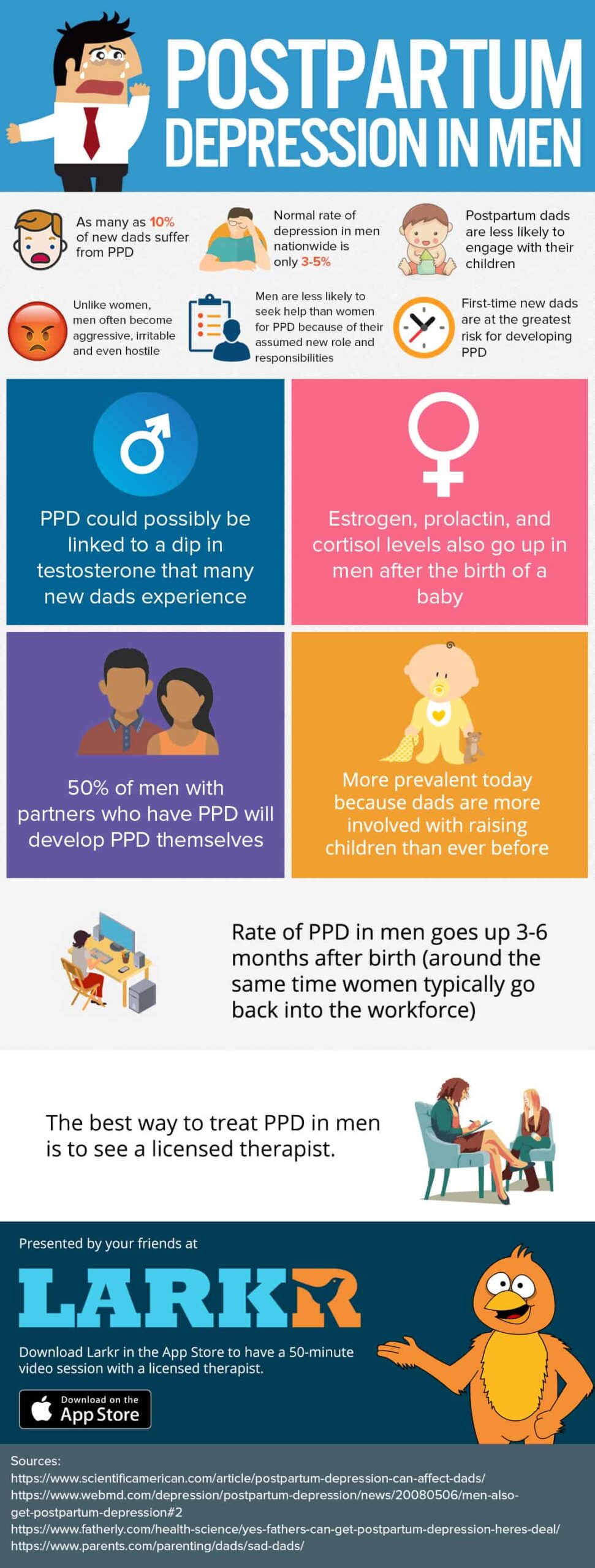 POSTPARTUM DEPRESSION IN MEN

As many as 10% of new dads suffer from PPD

Normal rate of depression in men nationwide is only 3-5%

Postpartum dads are less likely to engage with their children

Unlike women, men often become aggressive, irritable and even hostile

Men are less likely to seek help than women for PPD because of their assumed new role and responsibilities

First-time new dads are at the greatest risk for developing PPD

PPD could possibly be linked to a dip in testosterone that many new dads experience

Estrogen, prolactin, and cortisol levels also go up in men after the birth of a baby

50% of men with partners who have PPD will develop PPD themselves

More prevalent today because dads are more involved with raising children than ever before

Rate of PPD in men goes up 3-6 months after birth (around the same time women typically go back into the workforce)

The best way to treat PPD in men is to see a licensed therapist.

Presented by your friends at

LARKR

Download Larkr in the App Store to have a 50-minute video session with a licensed therapist.

Download on the App Store

Sources:
https://www.scientificamerican.com/article/postpartum-depression-can-affect-dads/
https://www.webmd.com/depression/postpartum-depression/news/20080506/men-also-get-postpartum-depression#2
https://www.fatherly.com/health-science/yes-fathers-can-get-postpartum-depression-heres-deal/
https://www.parents.com/parenting/dads/sad-dads/