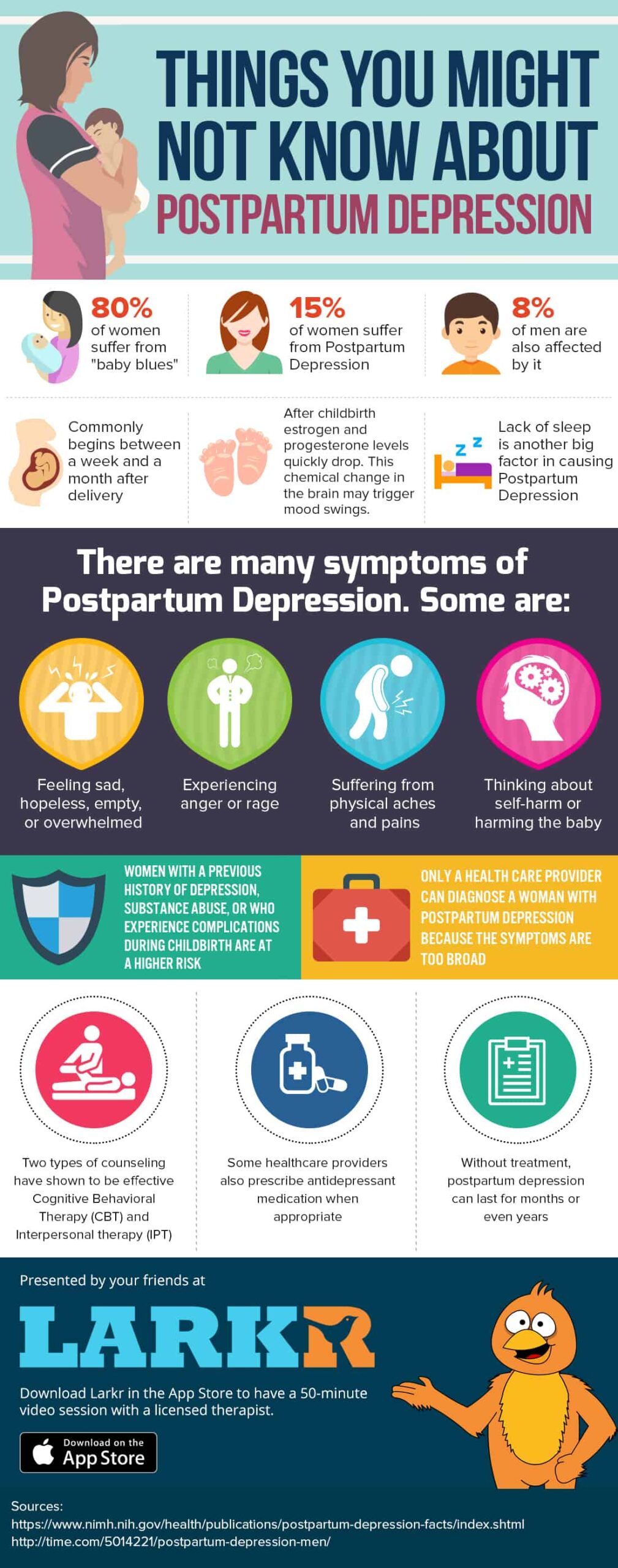 THINGS YOU MIGHT NOT KNOW ABOUT
POSTPARTUM DEPRESSION

80%
of women suffer from "baby blues"

15%
of women suffer from Postpartum Depression

8%
of men are also affected by it

Commonly begins between a week and a month after delivery

After childbirth estrogen and progesterone levels quickly drop. This chemical change in the brain may trigger mood swings.

z z
Lack of sleep is another big factor in causing Postpartum Depression

There are many symptoms of Postpartum Depression. Some are:

Feeling sad, hopeless, empty, or overwhelmed

Experiencing anger or rage

Suffering from physical aches and pains

Thinking about self-harm or harming the baby

WOMEN WITH A PREVIOUS HISTORY OF DEPRESSION, SUBSTANCE ABUSE, OR WHO EXPERIENCE COMPLICATIONS DURING CHILDBIRTH ARE AT A HIGHER RISK

ONLY A HEALTH CARE PROVIDER CAN DIAGNOSE A WOMAN WITH POSTPARTUM DEPRESSION BECAUSE THE SYMPTOMS ARE TOO BROAD

Two types of counseling have shown to be effective Cognitive Behavioral Therapy (CBT) and Interpersonal therapy (IPT)

Some healthcare providers also prescribe antidepressant medication when appropriate

Without treatment, postpartum depression can last for months or even years

Presented by your friends at

LARKR

Download Larkr in the App Store to have a 50-minute video session with a licensed therapist.

Download on the App Store

Sources:
https://www.nimh.nih.gov/health/publications/postpartum-depression-facts/index.shtml
http://time.com/5014221/postpartum-depression-men/