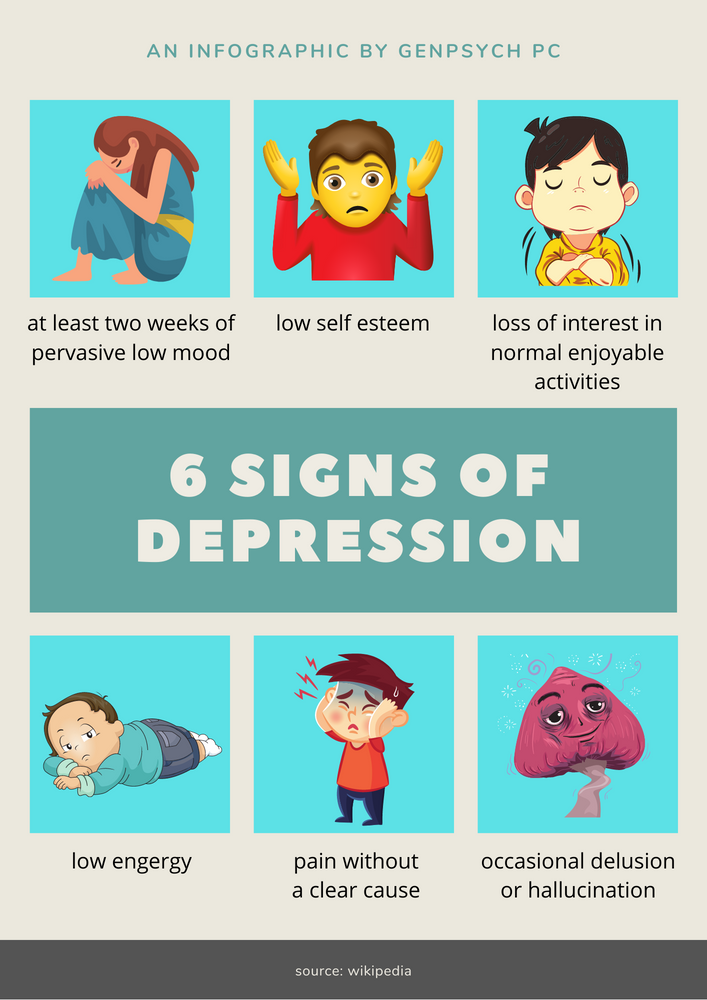 AN INFOGRAPHIC BY GENPSYCH PC

at least two weeks of pervasive low mood

low self esteem

loss of interest in normal enjoyable activities

6 SIGNS OF DEPRESSION

low engergy

pain without a clear cause

occasional delusion or hallucination

source: wikipedia