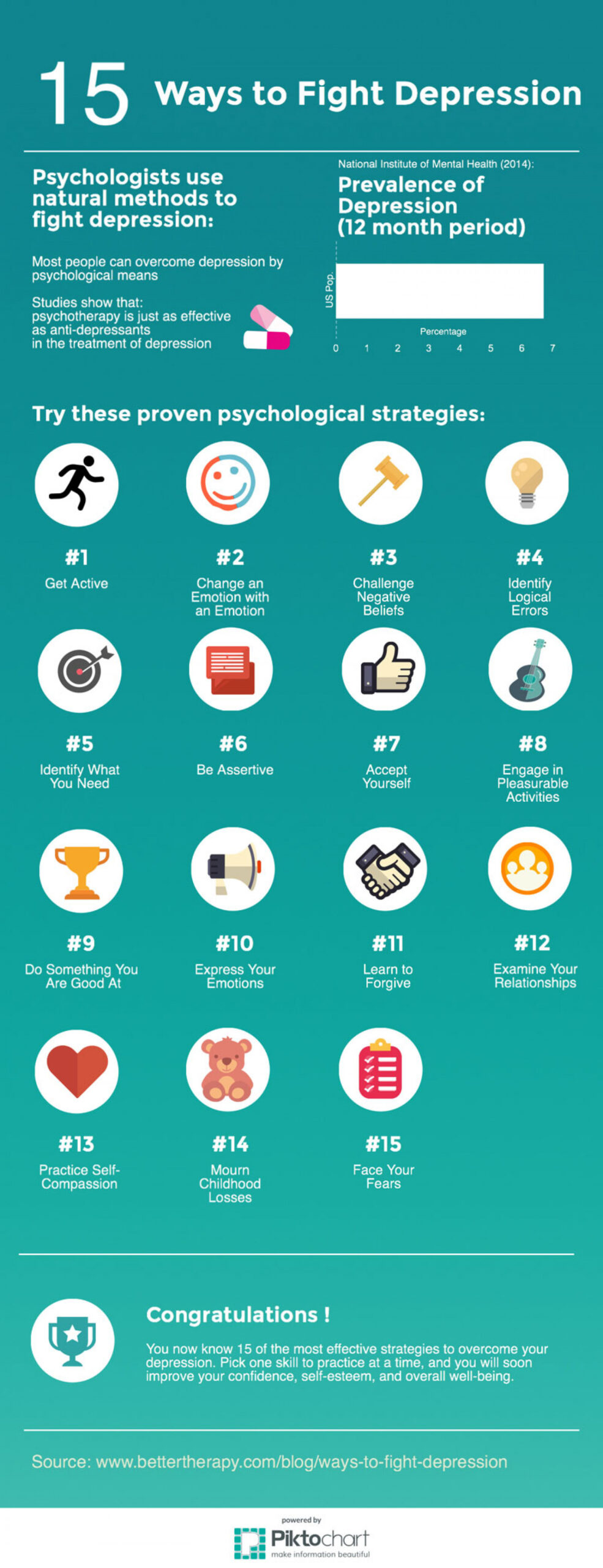 15 Ways to Fight Depression

Psychologists use natural methods to fight depression:

Most people can overcome depression by psychological means

Studies show that: psychotherapy is just as effective as anti-depressants in the treatment of depression

National Institute of Mental Health (2014):

Prevalence of Depression (12 month period)

US Pop.

Percentage

0 1 2 3 4 5 6 7

Try these proven psychological strategies:

#1
Get Active

#2
Change an Emotion with an Emotion

#3
Challenge Negative Beliefs

#4
Identify Logical Errors

#5
Identify What You Need

#6
Be Assertive

#7
Accept Yourself

#8
Engage in Pleasurable Activities

#9
Do Something You Are Good At

#10
Express Your Emotions

#11
Learn to Forgive

#12
Examine Your Relationships

#13
Practice Self-Compassion

#14
Mourn Childhood Losses

#15
Face Your Fears

Congratulations !

You now know 15 of the most effective strategies to overcome your depression. Pick one skill to practice at a time, and you will soon improve your confidence, self-esteem, and overall well-being.

Source: www.bettertherapy.com/blog/ways-to-fight-depression

powered by
Piktochart
make information beautiful