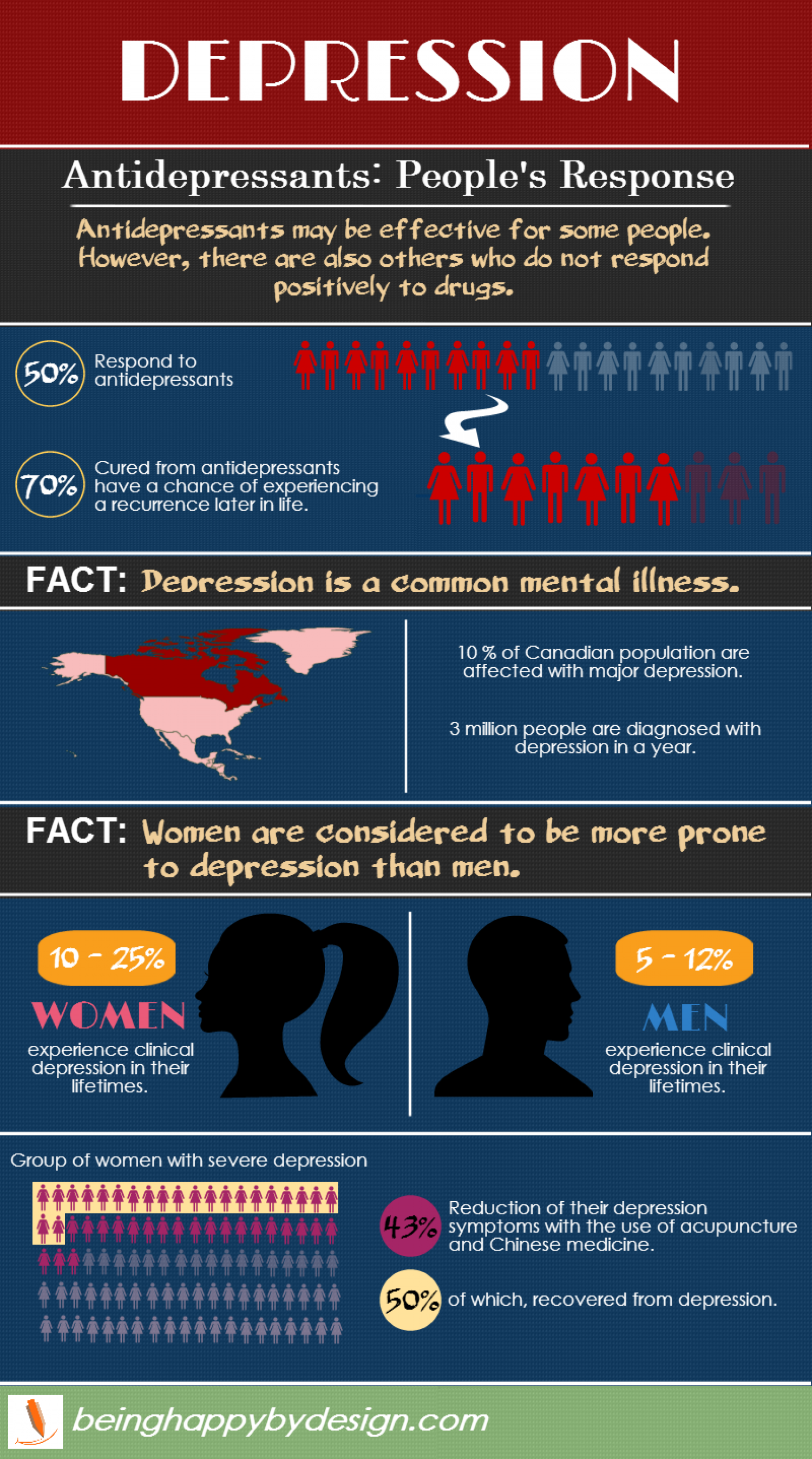 DEPRESSION

Antidepressants: People's Response

Antidepressants may be effective for some people. However, there are also others who do not respond positively to drugs.

50% Respond to antidepressants

70% Cured from antidepressants have a chance of experiencing a recurrence later in life.

FACT: Depression is a common mental illness.

10 % of Canadian population are affected with major depression.

3 million people are diagnosed with depression in a year.

FACT: Women are considered to be more prone to depression than men.

10 - 25%
WOMEN
experience clinical depression in their lifetimes.

5 - 12%
MEN
experience clinical depression in their lifetimes.

Group of women with severe depression

43% Reduction of their depression symptoms with the use of acupuncture and Chinese medicine.

50% of which, recovered from depression.

beinghappybydesign.com