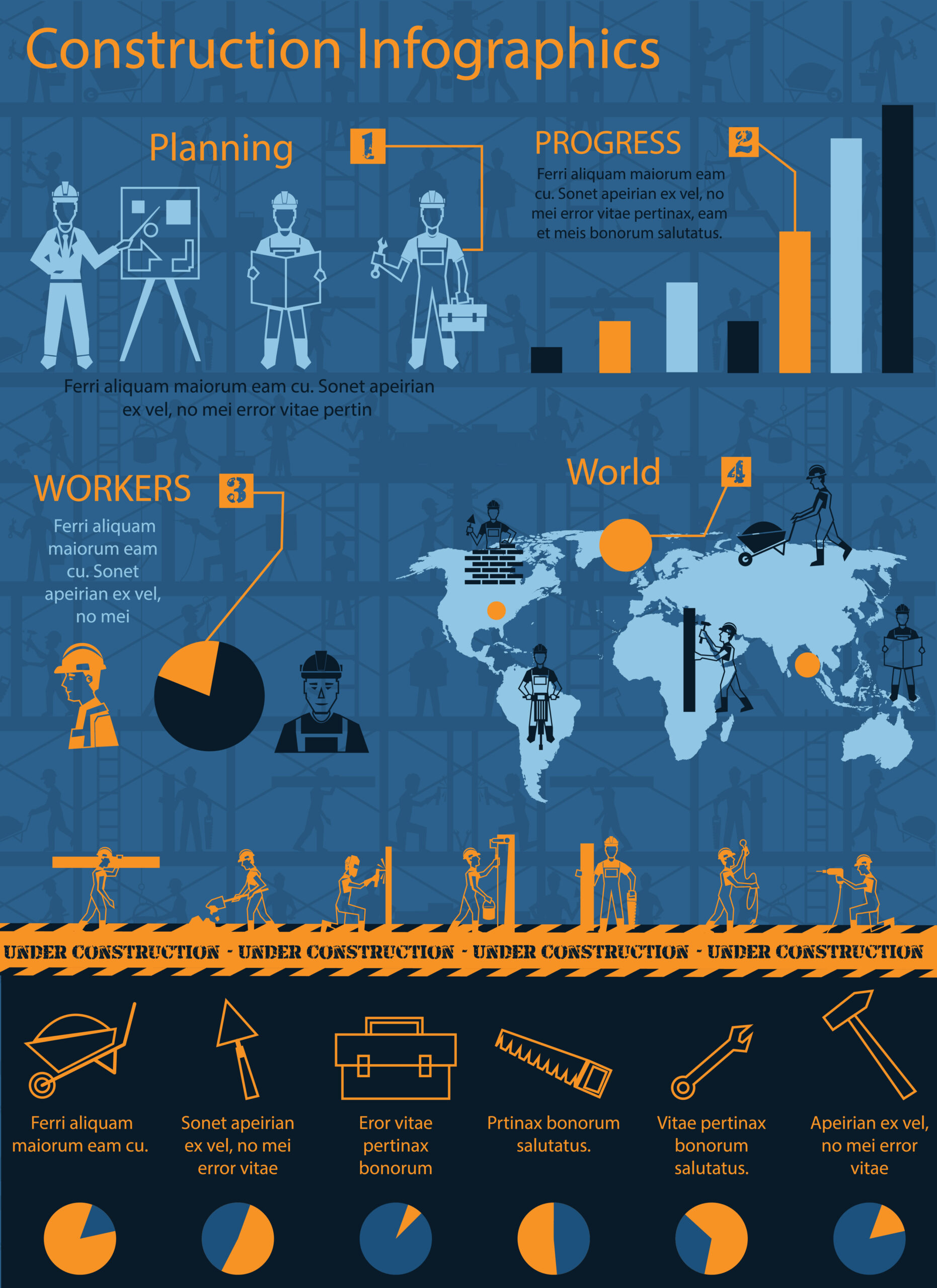 Construction Infographics

Planning

1

Ferri aliquam maiorum eam cu. Sonet apeirian ex vel, no mei error vitae pertin

PROGRESS

2

Ferri aliquam maiorum eam cu. Sonet apeirian ex vel, no mei error vitae pertinax, eam et meis bonorum salutatus.

WORKERS

3

Ferri aliquam maiorum eam cu. Sonet apeirian ex vel, no mei

World

4

UNDER CONSTRUCTION - UNDER CONSTRUCTION - UNDER CONSTRUCTION - UNDER CONSTRUCTION

Ferri aliquam maiorum eam cu.

Sonet apeirian ex vel, no mei error vitae

Eror vitae pertinax bonorum

Prtinax bonorum salutatus.

Vitae pertinax bonorum salutatus.

Apeirian ex vel, no mei error vitae