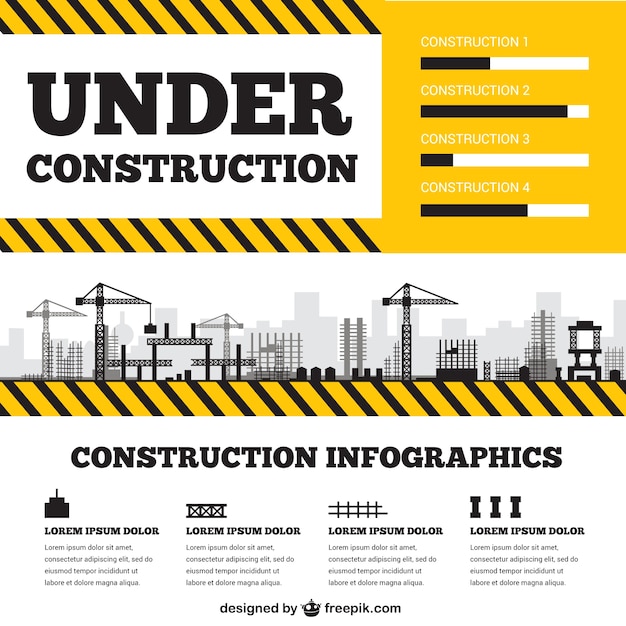 UNDER CONSTRUCTION

CONSTRUCTION 1

CONSTRUCTION 2

CONSTRUCTION 3

CONSTRUCTION 4

CONSTRUCTION INFOGRAPHICS

LOREM IPSUM DOLOR

Lorem ipsum dolor sit amet, consectetur adipiscing elit, sed do eiusmod tempor incididunt ut labore et dolore magna aliqua.

LOREM IPSUM DOLOR

Lorem ipsum dolor sit amet, consectetur adipiscing elit, sed do eiusmod tempor incididunt ut labore et dolore magna aliqua.

LOREM IPSUM DOLOR

Lorem ipsum dolor sit amet, consectetur adipiscing elit, sed do eiusmod tempor incididunt ut labore et dolore magna aliqua.

LOREM IPSUM DOLOR

Lorem ipsum dolor sit amet, consectetur adipiscing elit, sed do eiusmod tempor incididunt ut labore et dolore magna aliqua.

designed by freepik.com