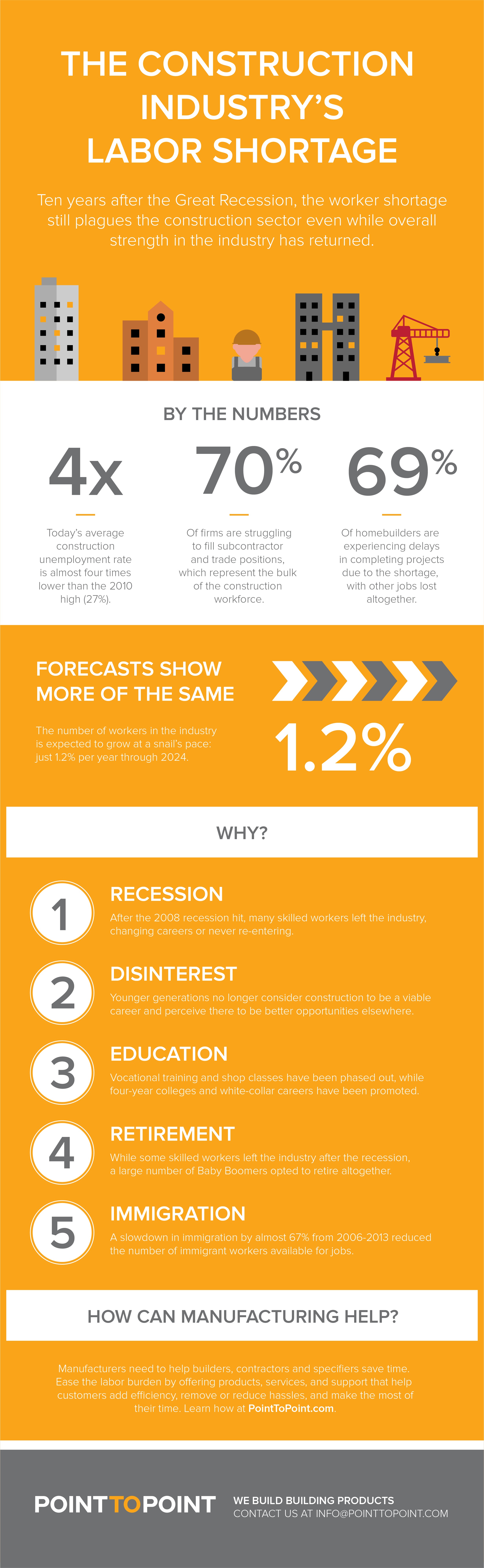 THE CONSTRUCTION INDUSTRY'S LABOR SHORTAGE

Ten years after the Great Recession, the worker shortage still plagues the construction sector even while overall strength in the industry has returned.

BY THE NUMBERS

4x

Today's average construction unemployment rate is almost four times lower than the 2010 high (27%).

70%

Of firms are struggling to fill subcontractor and trade positions, which represent the bulk of the construction workforce.

69%

Of homebuilders are experiencing delays in completing projects due to the shortage, with other jobs lost altogether.

FORECASTS SHOW MORE OF THE SAME

The number of workers in the industry is expected to grow at a snail's pace: just 1.2% per year through 2024.

1.2%

WHY?

1 RECESSION
After the 2008 recession hit, many skilled workers left the industry, changing careers or never re-entering.

2 DISINTEREST
Younger generations no longer consider construction to be a viable career and perceive there to be better opportunities elsewhere.

3 EDUCATION
Vocational training and shop classes have been phased out, while four-year colleges and white-collar careers have been promoted.

4 RETIREMENT
While some skilled workers left the industry after the recession, a large number of Baby Boomers opted to retire altogether.

5 IMMIGRATION
A slowdown in immigration by almost 67% from 2006-2013 reduced the number of immigrant workers available for jobs.

HOW CAN MANUFACTURING HELP?

Manufacturers need to help builders, contractors and specifiers save time. Ease the labor burden by offering products, services, and support that help customers add efficiency, remove or reduce hassles, and make the most of their time. Learn how at PointToPoint.com.

POINTTOPOINT

WE BUILD BUILDING PRODUCTS
CONTACT US AT INFO@POINTTOPOINT.COM