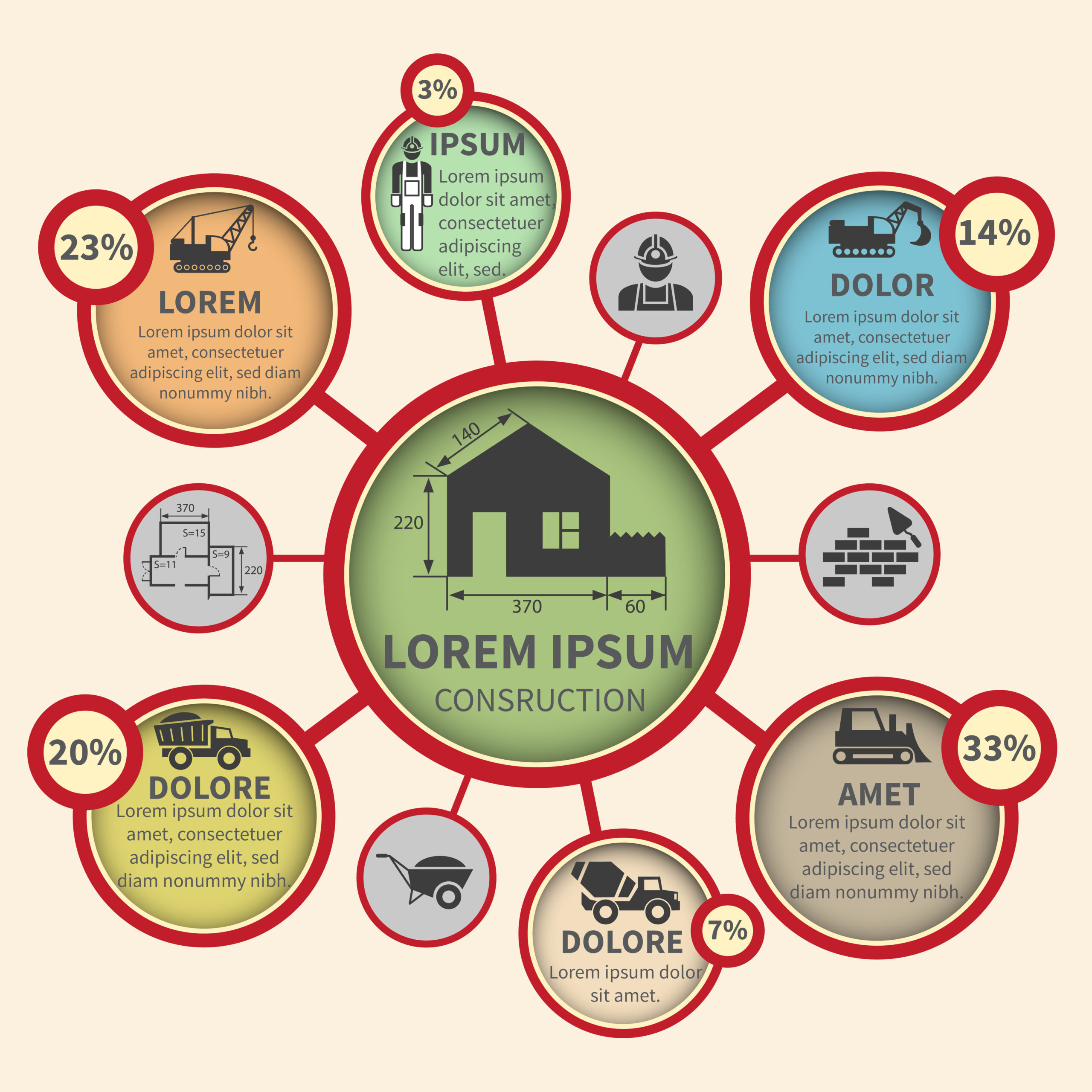 3%

IPSUM
Lorem ipsum dolor sit amet, consectetuer adipiscing elit, sed.

23%

LOREM
Lorem ipsum dolor sit amet, consectetuer adipiscing elit, sed diam nonummy nibh.

14%

DOLOR
Lorem ipsum dolor sit amet, consectetuer adipiscing elit, sed diam nonummy nibh.

370
S=15
S=9
S=11
220

140
220
370
60

LOREM IPSUM
CONSRUCTION

20%

DOLORE
Lorem ipsum dolor sit amet, consectetuer adipiscing elit, sed diam nonummy nibh.

33%

AMET
Lorem ipsum dolor sit amet, consectetuer adipiscing elit, sed diam nonummy nibh.

7%

DOLORE
Lorem ipsum dolor sit amet.