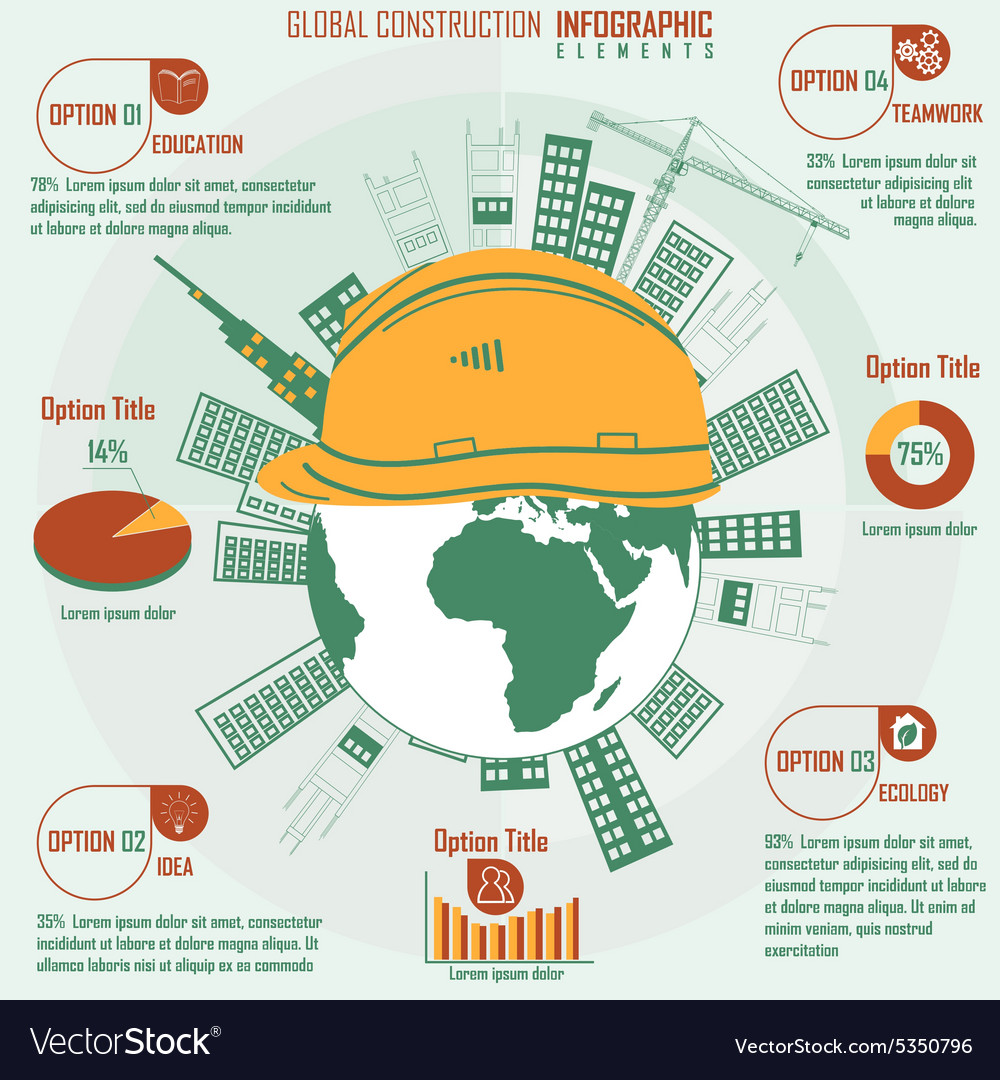 GLOBAL CONSTRUCTION INFOGRAPHIC
ELEMENTS

OPTION 01
EDUCATION

78% Lorem ipsum dolor sit amet, consectetur adipisicing elit, sed do eiusmod tempor incididunt ut labore et dolore magna aliqua.

OPTION 04
TEAMWORK

33% Lorem ipsum dolor sit consectetur adipisicing elit ut labore et dolore magna aliqua.

Option Title
14%
Lorem ipsum dolor

Option Title
75%
Lorem ipsum dolor

OPTION 02
IDEA

35% Lorem ipsum dolor sit amet, consectetur incididunt ut labore et dolore magna aliqua. Ut ullamco laboris nisi ut aliquip ex ea commodo

Option Title
Lorem ipsum dolor

OPTION 03
ECOLOGY

93% Lorem ipsum dolor sit amet, consectetur adipisicing elit, sed do eiusmod tempor incididunt ut labore et dolore magna aliqua. Ut enim ad minim veniam, quis nostrud exercitation

VectorStock®
VectorStock.com/5350796