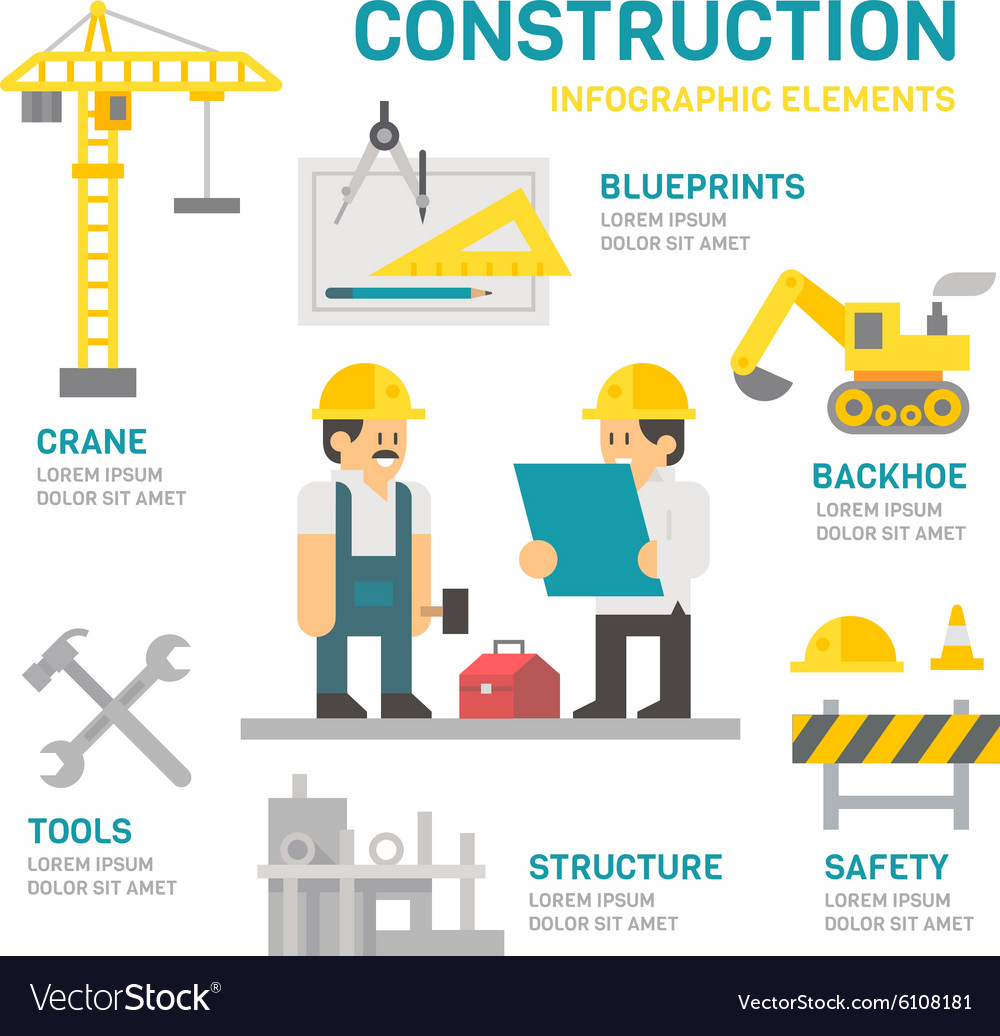 CONSTRUCTION
INFOGRAPHIC ELEMENTS

BLUEPRINTS
LOREM IPSUM
DOLOR SIT AMET

CRANE
LOREM IPSUM
DOLOR SIT AMET

BACKHOE
LOREM IPSUM
DOLOR SIT AMET

TOOLS
LOREM IPSUM
DOLOR SIT AMET

STRUCTURE
LOREM IPSUM
DOLOR SIT AMET

SAFETY
LOREM IPSUM
DOLOR SIT AMET

VectorStock®
VectorStock.com/6108181