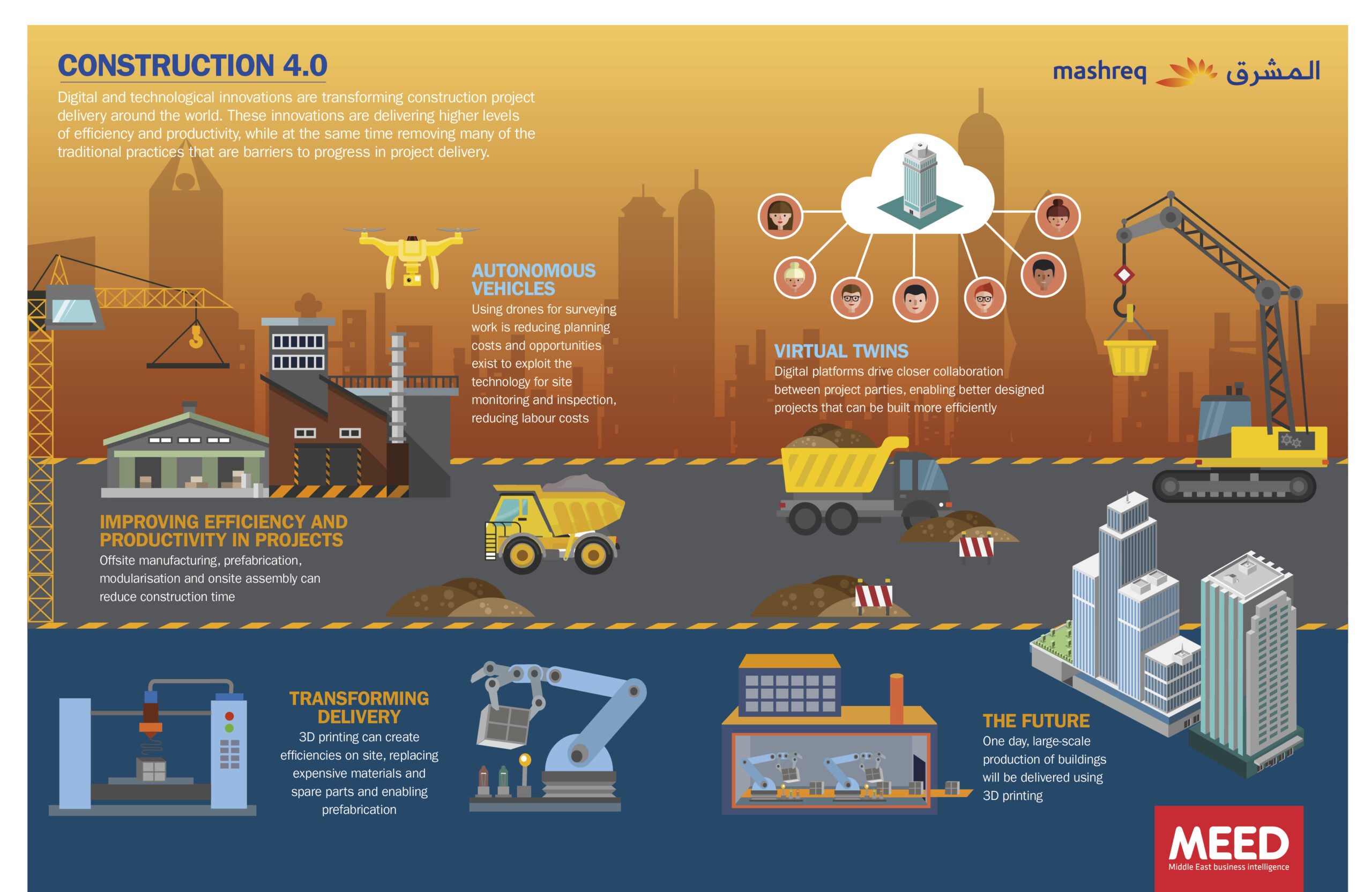 CONSTRUCTION 4.0

Digital and technological innovations are transforming construction project delivery around the world. These innovations are delivering higher levels of efficiency and productivity, while at the same time removing many of the traditional practices that are barriers to progress in project delivery.

mashreq المشرق

AUTONOMOUS VEHICLES

Using drones for surveying work is reducing planning costs and opportunities exist to exploit the technology for site monitoring and inspection, reducing labour costs

VIRTUAL TWINS

Digital platforms drive closer collaboration between project parties, enabling better designed projects that can be built more efficiently

IMPROVING EFFICIENCY AND PRODUCTIVITY IN PROJECTS

Offsite manufacturing, prefabrication, modularisation and onsite assembly can reduce construction time

TRANSFORMING DELIVERY

3D printing can create efficiencies on site, replacing expensive materials and spare parts and enabling prefabrication

THE FUTURE

One day, large-scale production of buildings will be delivered using 3D printing

MEED
Middle East business intelligence