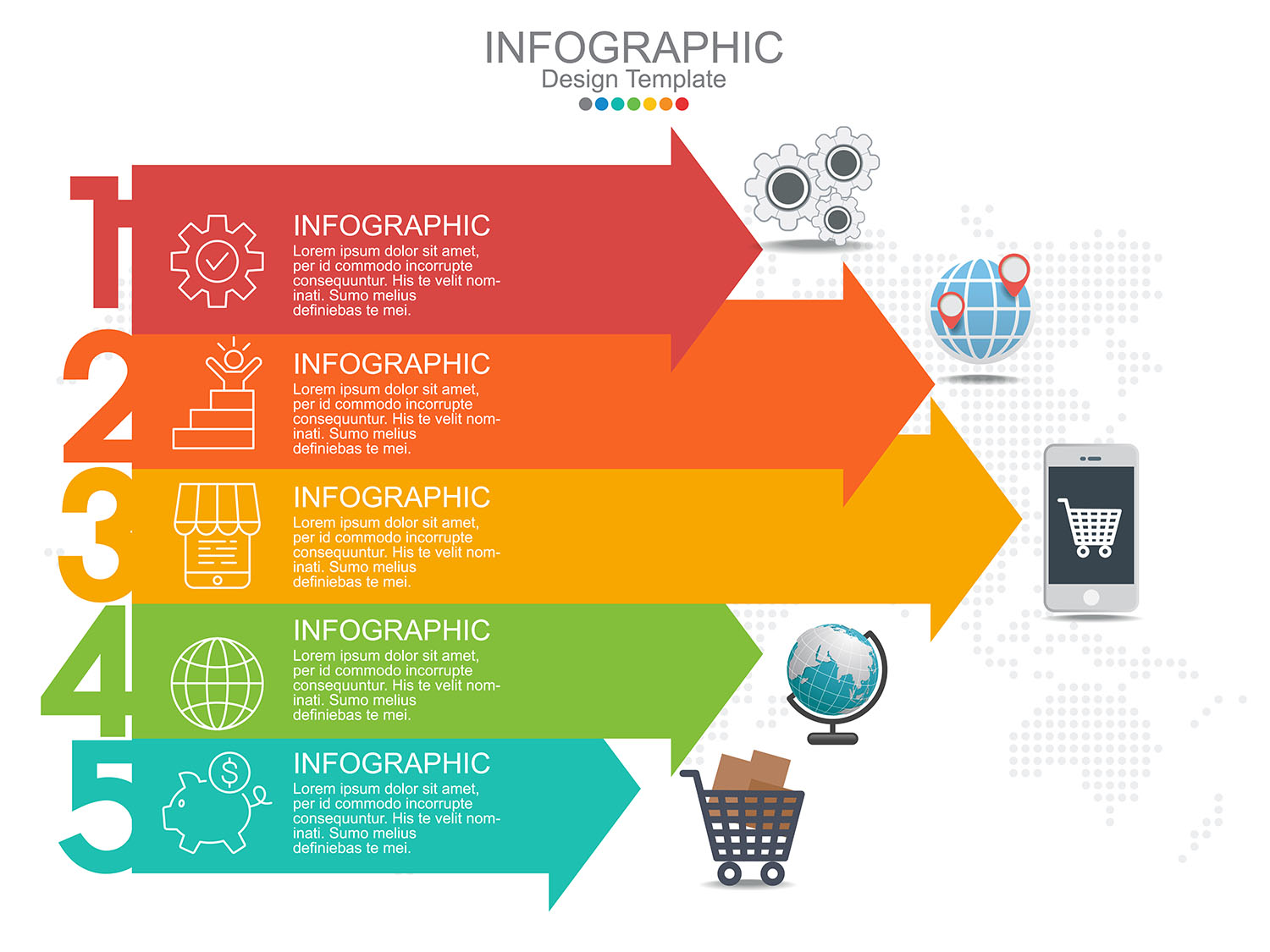 INFOGRAPHIC
Design Template

1
INFOGRAPHIC
Lorem ipsum dolor sit amet, per id commodo incorrupte consequuntur. His te velit nominati. Sumo melius definiebas te mei.

2
INFOGRAPHIC
Lorem ipsum dolor sit amet, per id commodo incorrupte consequuntur. His te velit nominati. Sumo melius definiebas te mei.

3
INFOGRAPHIC
Lorem ipsum dolor sit amet, per id commodo incorrupte consequuntur. His te velit nominati. Sumo melius definiebas te mei.

4
INFOGRAPHIC
Lorem ipsum dolor sit amet, per id commodo incorrupte consequuntur. His te velit nominati. Sumo melius definiebas te mei.

5
INFOGRAPHIC
Lorem ipsum dolor sit amet, per id commodo incorrupte consequuntur. His te velit nominati. Sumo melius definiebas te mei.