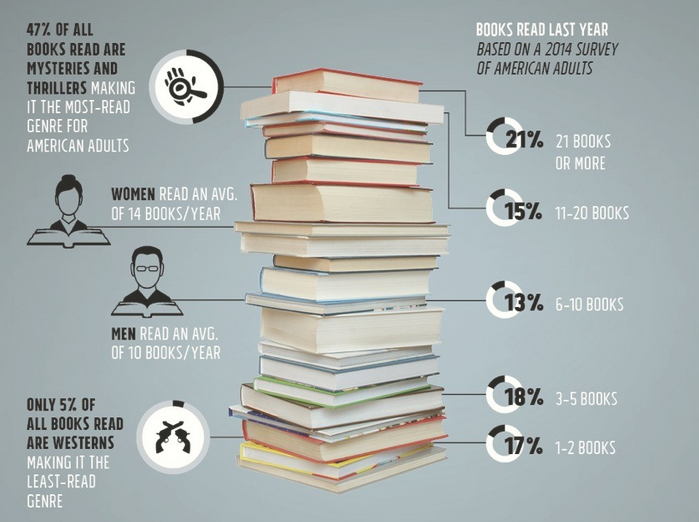 47% OF ALL BOOKS READ ARE MYSTERIES AND THRILLERS MAKING IT THE MOST-READ GENRE FOR AMERICAN ADULTS

WOMEN READ AN AVG. OF 14 BOOKS/YEAR

MEN READ AN AVG. OF 10 BOOKS/YEAR

ONLY 5% OF ALL BOOKS READ ARE WESTERNS MAKING IT THE LEAST-READ GENRE

BOOKS READ LAST YEAR
BASED ON A 2014 SURVEY OF AMERICAN ADULTS

21% 21 BOOKS OR MORE

15% 11-20 BOOKS

13% 6-10 BOOKS

18% 3-5 BOOKS

17% 1-2 BOOKS