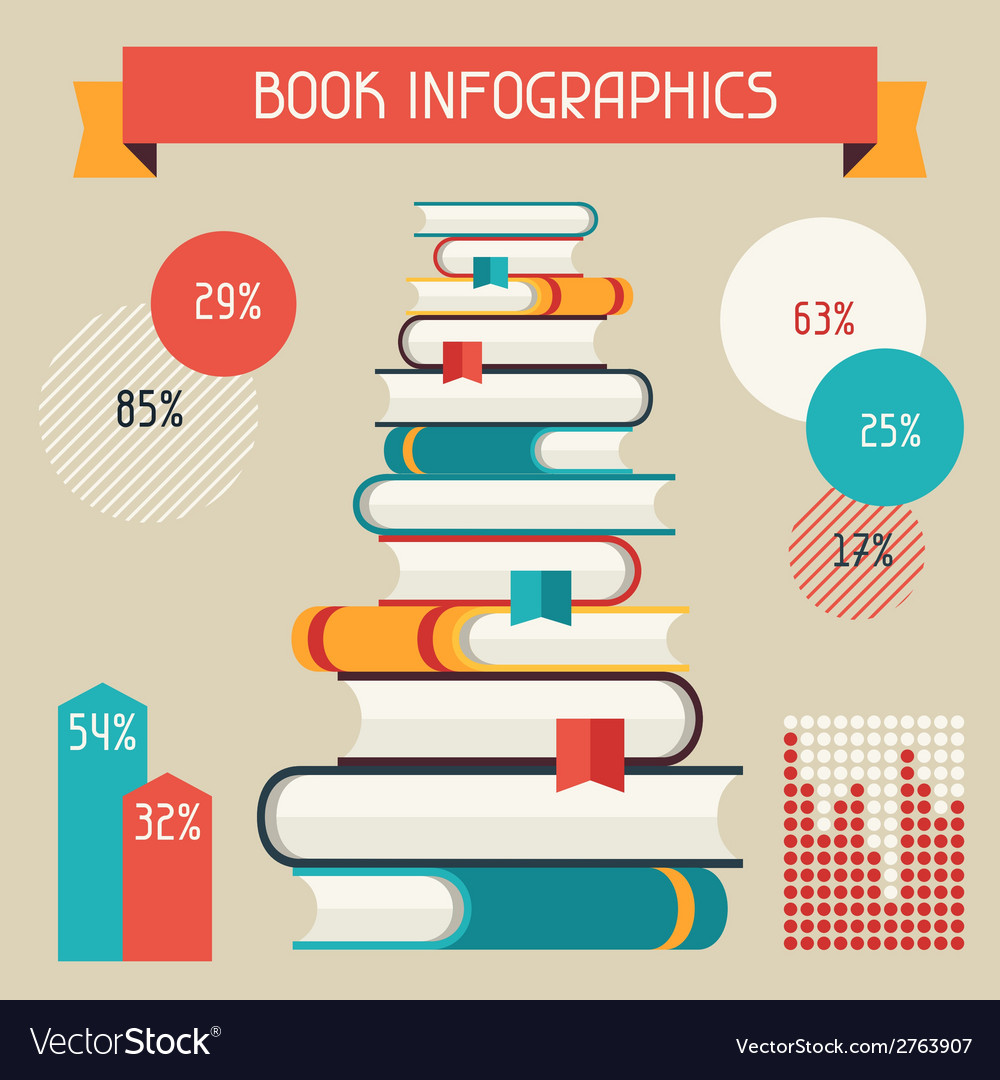 BOOK INFOGRAPHICS

29%

85%

63%

25%

17%

54%

32%

VectorStock®

VectorStock.com/2763907