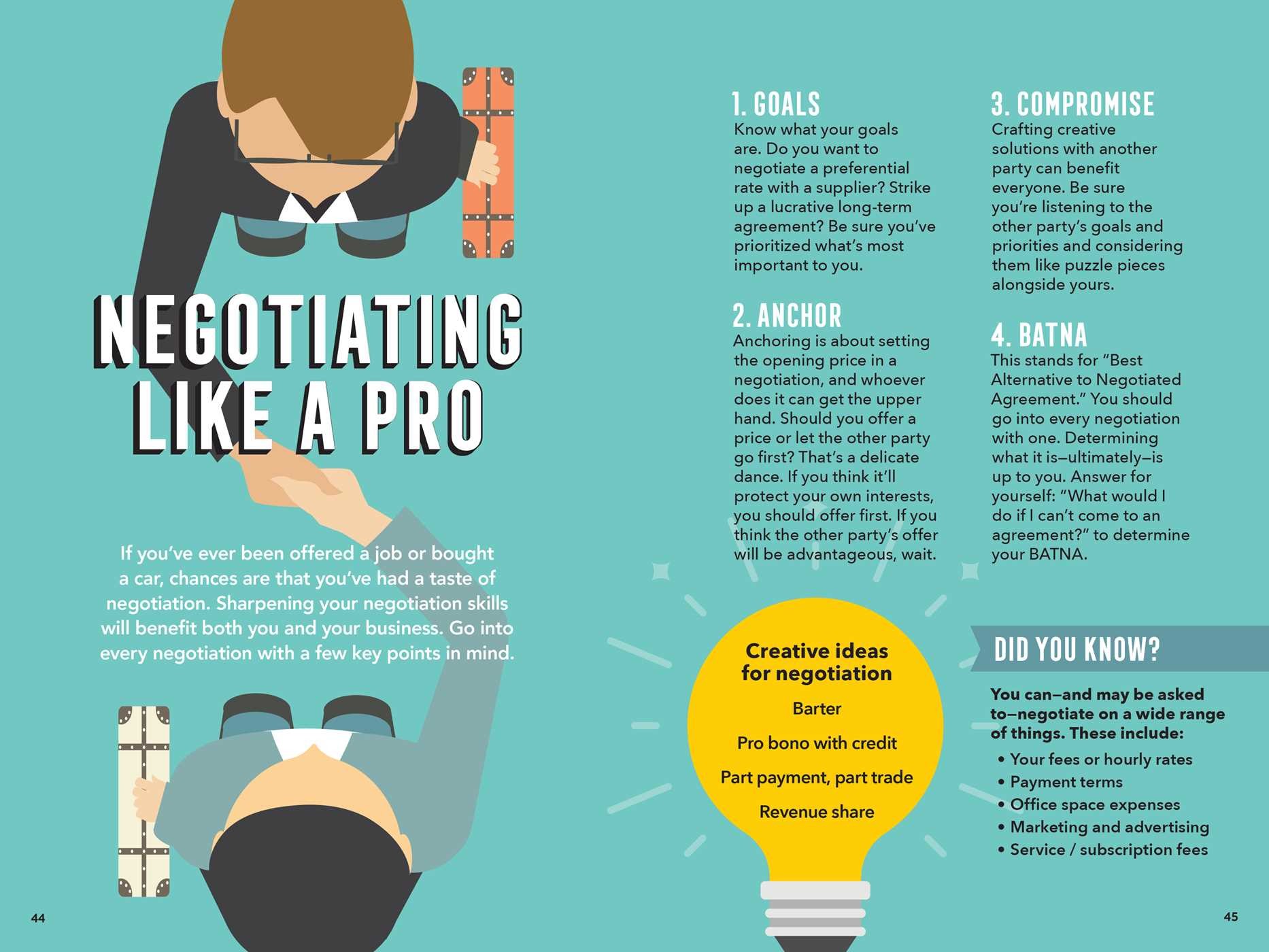 NEGOTIATING LIKE A PRO

If you've ever been offered a job or bought a car, chances are that you've had a taste of negotiation. Sharpening your negotiation skills will benefit both you and your business. Go into every negotiation with a few key points in mind.

44

1. GOALS
Know what your goals are. Do you want to negotiate a preferential rate with a supplier? Strike up a lucrative long-term agreement? Be sure you've prioritized what's most important to you.

2. ANCHOR
Anchoring is about setting the opening price in a negotiation, and whoever does it can get the upper hand. Should you offer a price or let the other party go first? That's a delicate dance. If you think it'll protect your own interests, you should offer first. If you think the other party's offer will be advantageous, wait.

3. COMPROMISE
Crafting creative solutions with another party can benefit everyone. Be sure you're listening to the other party's goals and priorities and considering them like puzzle pieces alongside yours.

4. BATNA
This stands for "Best Alternative to Negotiated Agreement." You should go into every negotiation with one. Determining what it is—ultimately—is up to you. Answer for yourself: "What would I do if I can't come to an agreement?" to determine your BATNA.

Creative ideas for negotiation
Barter
Pro bono with credit
Part payment, part trade
Revenue share

DID YOU KNOW?
You can—and may be asked to—negotiate on a wide range of things. These include:
• Your fees or hourly rates
• Payment terms
• Office space expenses
• Marketing and advertising
• Service / subscription fees

45