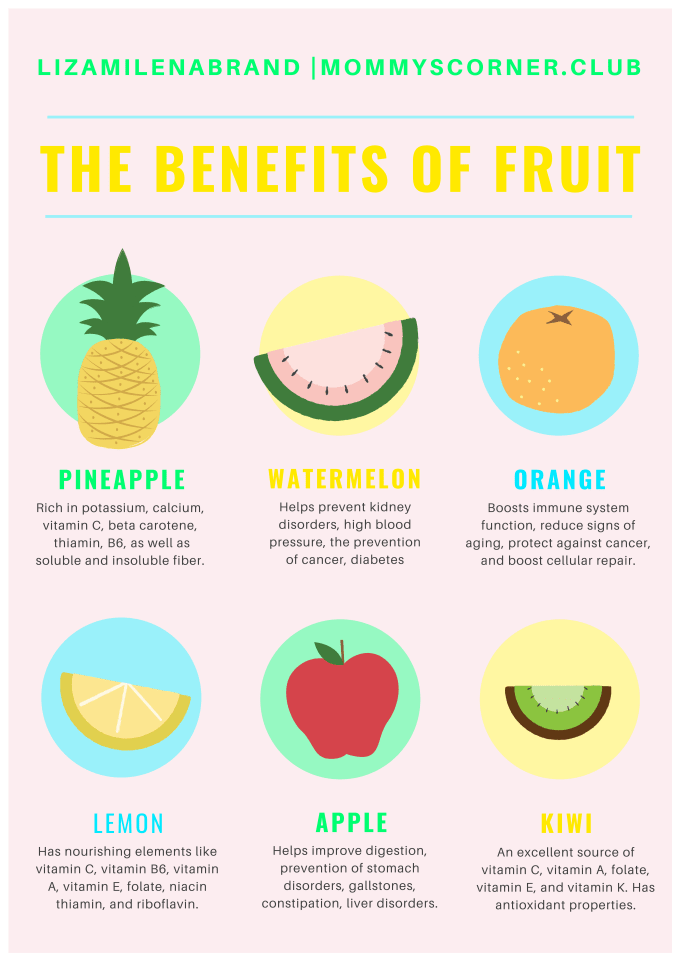 LIZAMILENABRAND |MOMMYSCORNER.CLUB

THE BENEFITS OF FRUIT

PINEAPPLE

Rich in potassium, calcium, vitamin C, beta carotene, thiamin, B6, as well as soluble and insoluble fiber.

WATERMELON

Helps prevent kidney disorders, high blood pressure, the prevention of cancer, diabetes

ORANGE

Boosts immune system function, reduce signs of aging, protect against cancer, and boost cellular repair.

LEMON

Has nourishing elements like vitamin C, vitamin B6, vitamin A, vitamin E, folate, niacin thiamin, and riboflavin.

APPLE

Helps improve digestion, prevention of stomach disorders, gallstones, constipation, liver disorders.

KIWI

An excellent source of vitamin C, vitamin A, folate, vitamin E, and vitamin K. Has antioxidant properties.