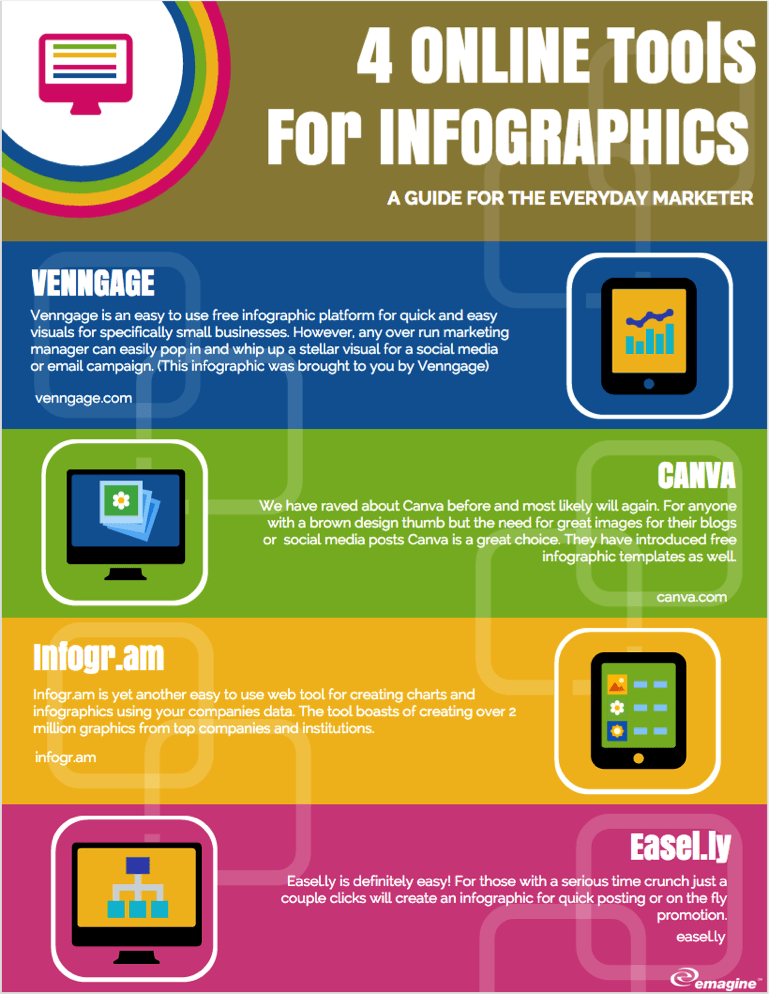 4 ONLINE Tools For INFOGRAPHICS

A GUIDE FOR THE EVERYDAY MARKETER

VENNGAGE

Venngage is an easy to use free infographic platform for quick and easy visuals for specifically small businesses. However, any over run marketing manager can easily pop in and whip up a stellar visual for a social media or email campaign. (This infographic was brought to you by Venngage)

venngage.com

CANVA

We have raved about Canva before and most likely will again. For anyone with a brown design thumb but the need for great images for their blogs or social media posts Canva is a great choice. They have introduced free infographic templates as well.

canva.com

Infogr.am

Infogr.am is yet another easy to use web tool for creating charts and infographics using your companies data. The tool boasts of creating over 2 million graphics from top companies and institutions.

infogr.am

Easel.ly

Easel.ly is definitely easy! For those with a serious time crunch just a couple clicks will create an infographic for quick posting or on the fly promotion.

easel.ly

emagine