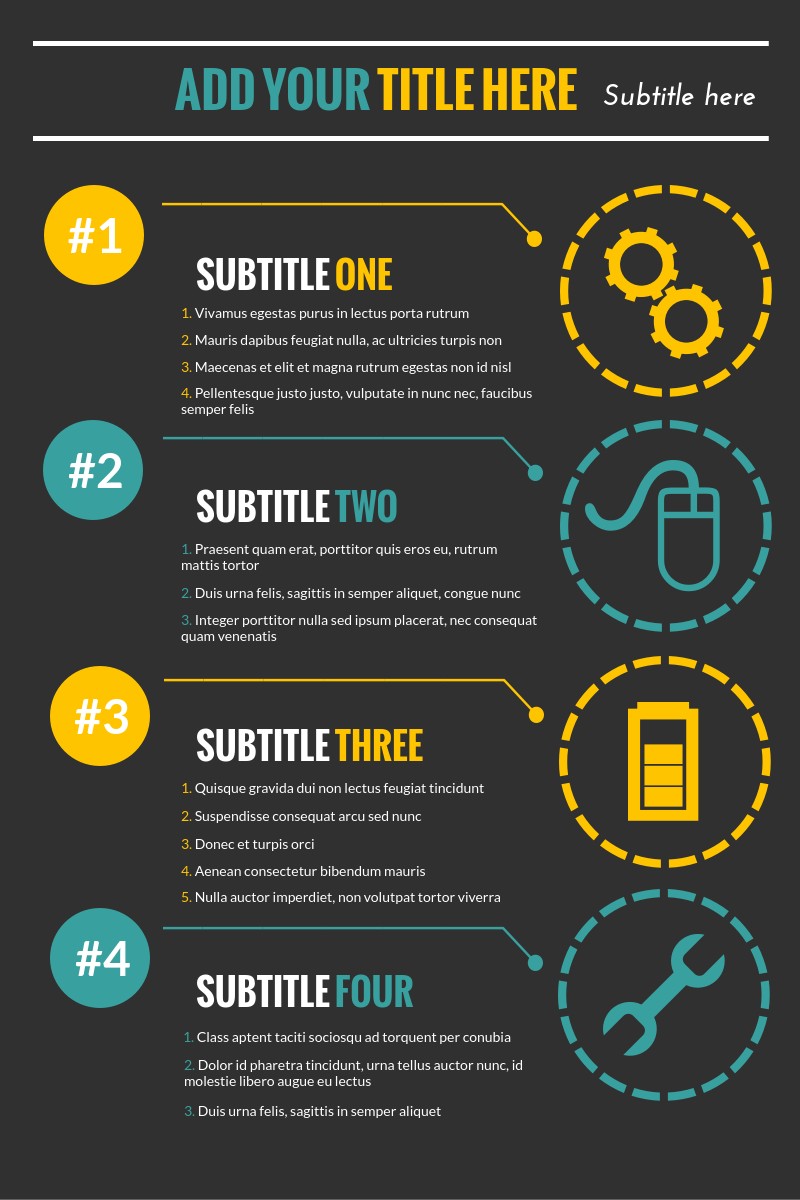 ADD YOUR TITLE HERE Subtitle here

#1

SUBTITLE ONE

1. Vivamus egestas purus in lectus porta rutrum

2. Mauris dapibus feugiat nulla, ac ultricies turpis non

3. Maecenas et elit et magna rutrum egestas non id nisl

4. Pellentesque justo justo, vulputate in nunc nec, faucibus semper felis

#2

SUBTITLE TWO

1. Praesent quam erat, porttitor quis eros eu, rutrum mattis tortor

2. Duis urna felis, sagittis in semper aliquet, congue nunc

3. Integer porttitor nulla sed ipsum placerat, nec consequat quam venenatis

#3

SUBTITLE THREE

1. Quisque gravida dui non lectus feugiat tincidunt

2. Suspendisse consequat arcu sed nunc

3. Donec et turpis orci

4. Aenean consectetur bibendum mauris

5. Nulla auctor imperdiet, non volutpat tortor viverra

#4

SUBTITLE FOUR

1. Class aptent taciti sociosqu ad torquent per conubia

2. Dolor id pharetra tincidunt, urna tellus auctor nunc, id molestie libero augue eu lectus

3. Duis urna felis, sagittis in semper aliquet