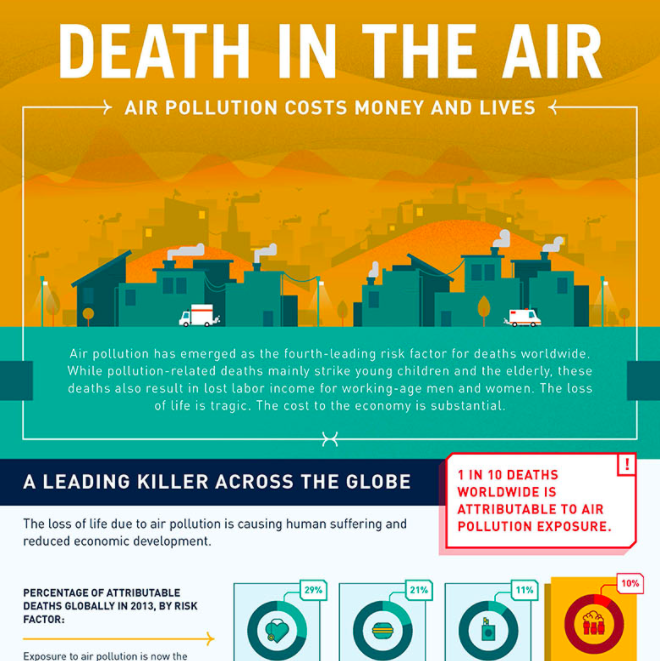 DEATH IN THE AIR

AIR POLLUTION COSTS MONEY AND LIVES

Air pollution has emerged as the fourth-leading risk factor for deaths worldwide. While pollution-related deaths mainly strike young children and the elderly, these deaths also result in lost labor income for working-age men and women. The loss of life is tragic. The cost to the economy is substantial.

A LEADING KILLER ACROSS THE GLOBE

!

1 IN 10 DEATHS WORLDWIDE IS ATTRIBUTABLE TO AIR POLLUTION EXPOSURE.

The loss of life due to air pollution is causing human suffering and reduced economic development.

PERCENTAGE OF ATTRIBUTABLE DEATHS GLOBALLY IN 2013, BY RISK FACTOR:

Exposure to air pollution is now the

29%

21%

11%

10%