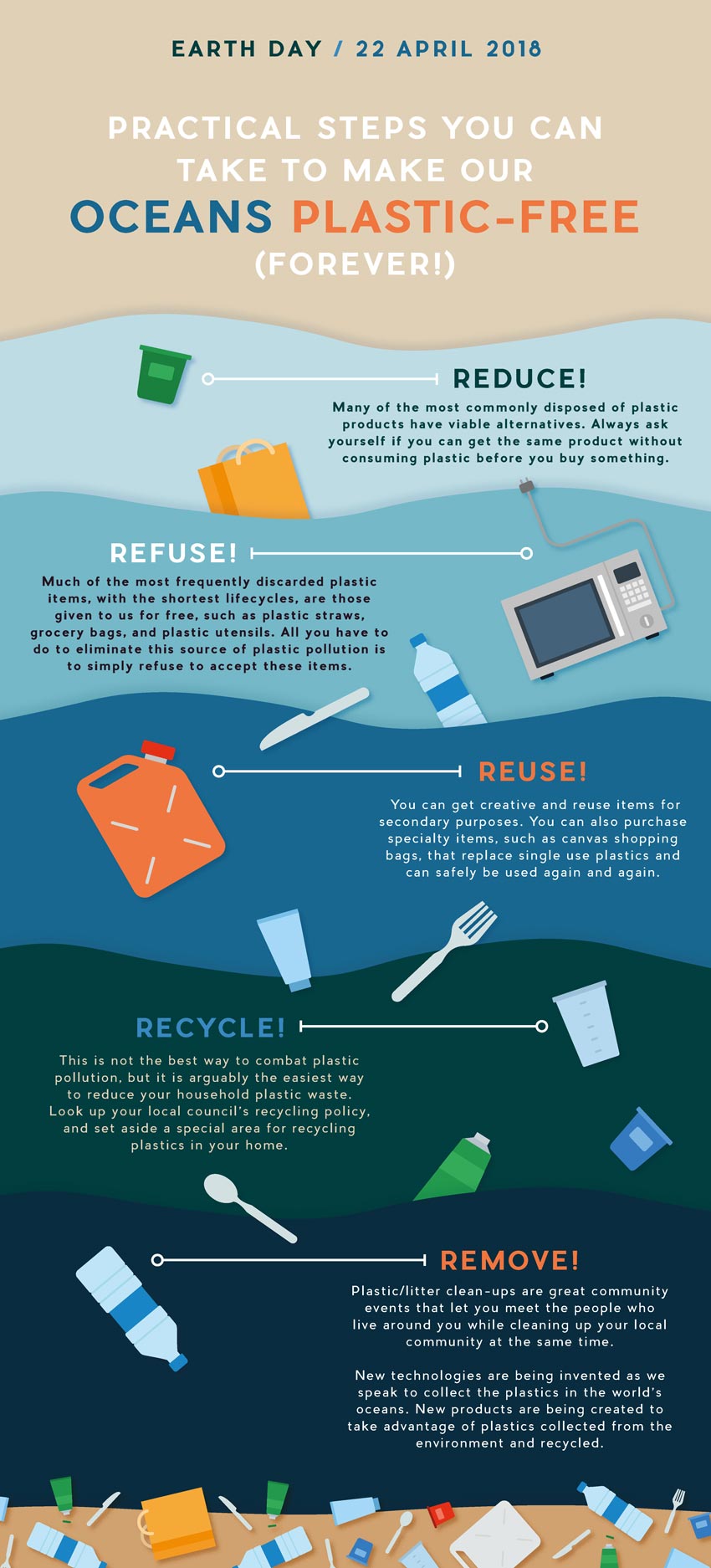 EARTH DAY / 22 APRIL 2018

PRACTICAL STEPS YOU CAN TAKE TO MAKE OUR OCEANS PLASTIC-FREE (FOREVER!)

REDUCE!

Many of the most commonly disposed of plastic products have viable alternatives. Always ask yourself if you can get the same product without consuming plastic before you buy something.

REFUSE!

Much of the most frequently discarded plastic items, with the shortest lifecycles, are those given to us for free, such as plastic straws, grocery bags, and plastic utensils. All you have to do to eliminate this source of plastic pollution is to simply refuse to accept these items.

REUSE!

You can get creative and reuse items for secondary purposes. You can also purchase specialty items, such as canvas shopping bags, that replace single use plastics and can safely be used again and again.

RECYCLE!

This is not the best way to combat plastic pollution, but it is arguably the easiest way to reduce your household plastic waste. Look up your local council's recycling policy, and set aside a special area for recycling plastics in your home.

REMOVE!

Plastic/litter clean-ups are great community events that let you meet the people who live around you while cleaning up your local community at the same time.

New technologies are being invented as we speak to collect the plastics in the world's oceans. New products are being created to take advantage of plastics collected from the environment and recycled.