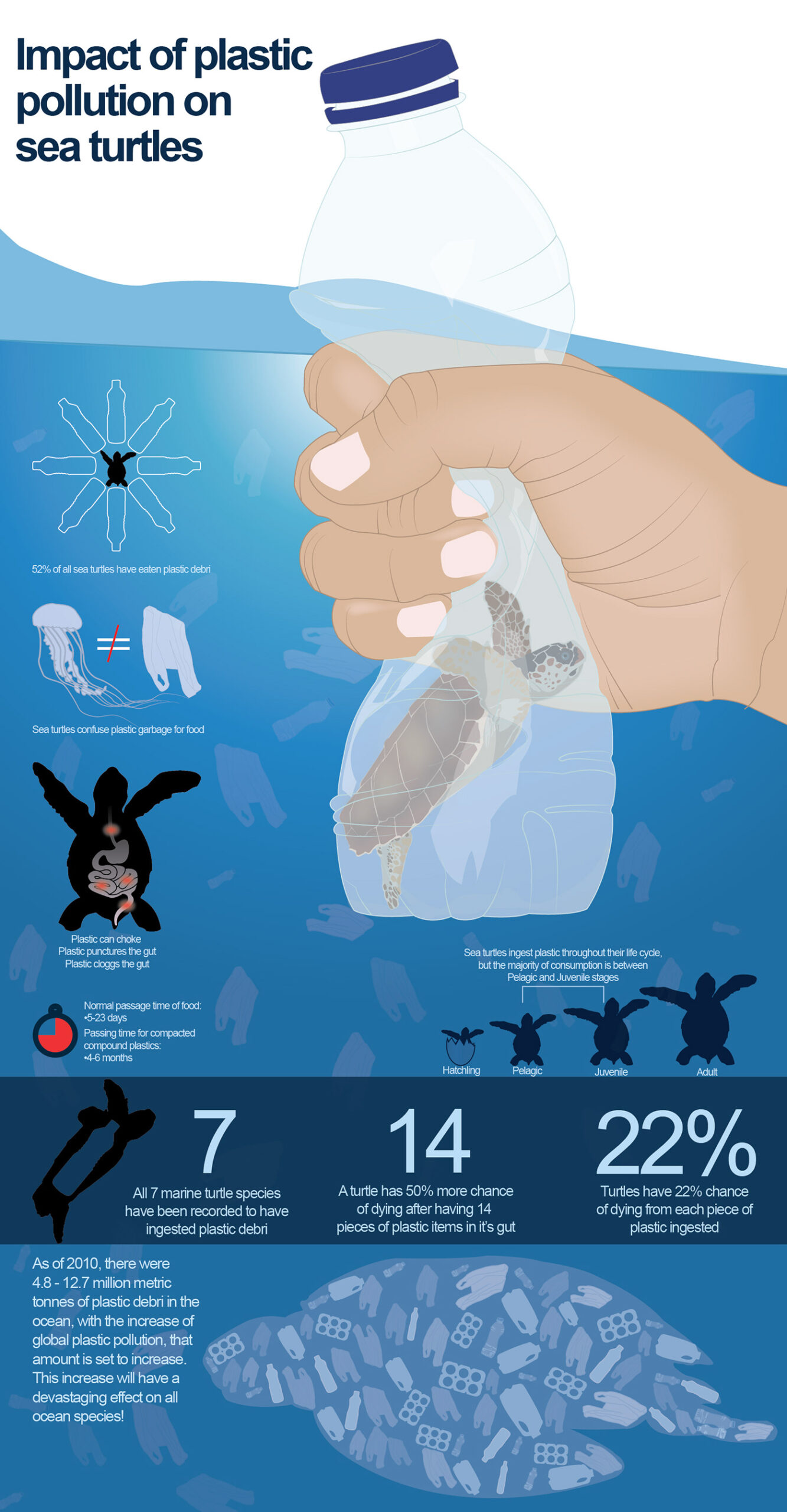 Impact of plastic pollution on sea turtles

52% of all sea turtles have eaten plastic debri

Sea turtles confuse plastic garbage for food

Plastic can choke
Plastic punctures the gut
Plastic cloggs the gut

Normal passage time of food:
•5-23 days
Passing time for compacted compound plastics:
•4-6 months

Sea turtles ingest plastic throughout their life cycle, but the majority of consumption is between Pelagic and Juvenile stages

Hatchling
Pelagic
Juvenile
Adult

7
All 7 marine turtle species have been recorded to have ingested plastic debri

14
A turtle has 50% more chance of dying after having 14 pieces of plastic items in it's gut

22%
Turtles have 22% chance of dying from each piece of plastic ingested

As of 2010, there were 4.8 - 12.7 million metric tonnes of plastic debri in the ocean, with the increase of global plastic pollution, that amount is set to increase. This increase will have a devastaging effect on all ocean species!