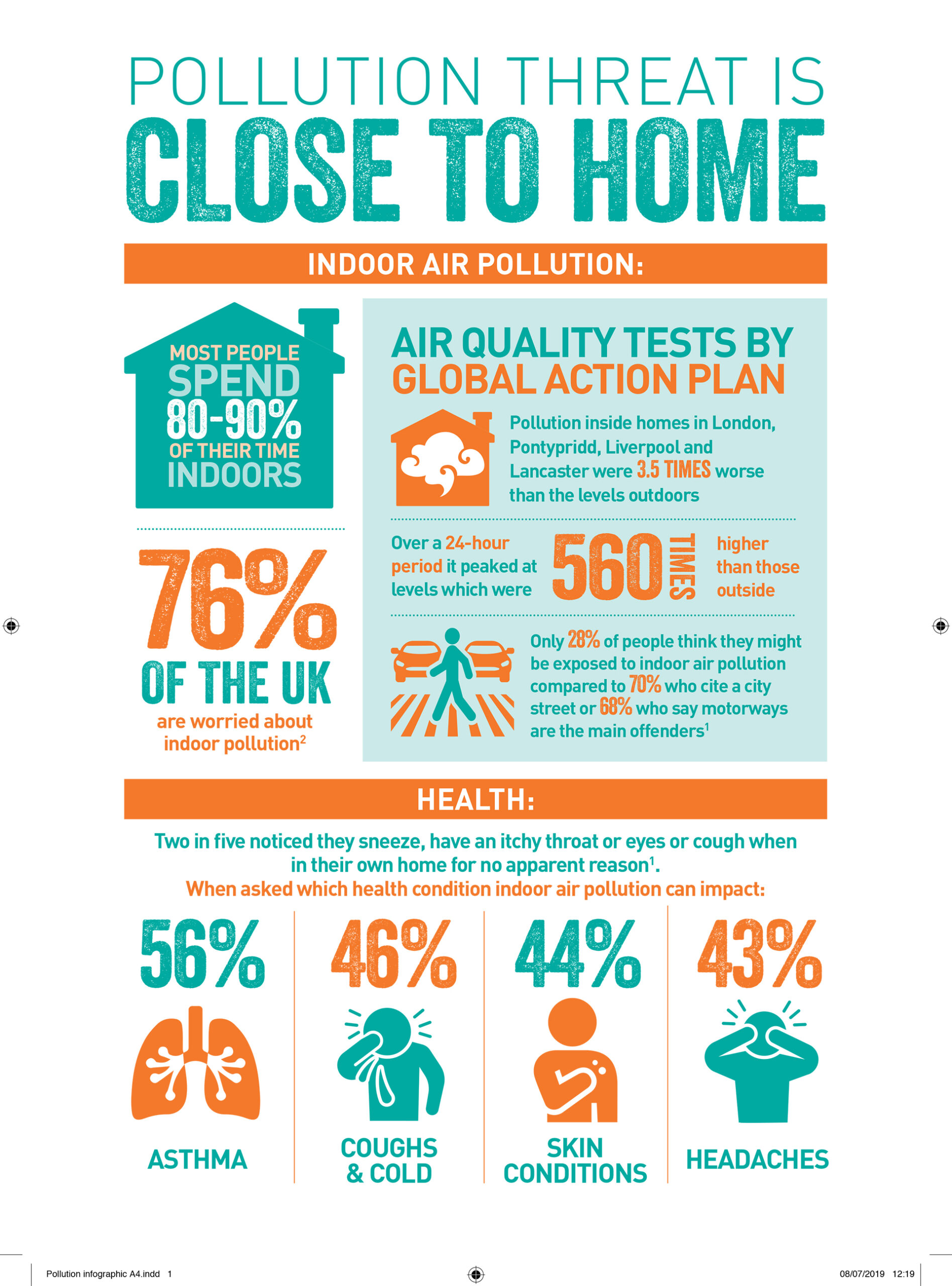 POLLUTION THREAT IS
CLOSE TO HOME

INDOOR AIR POLLUTION:

MOST PEOPLE SPEND 80-90% OF THEIR TIME INDOORS

76% OF THE UK are worried about indoor pollution$^2$

AIR QUALITY TESTS BY GLOBAL ACTION PLAN

Pollution inside homes in London, Pontypridd, Liverpool and Lancaster were 3.5 TIMES worse than the levels outdoors

Over a 24-hour period it peaked at levels which were 560 TIMES higher than those outside

Only 28% of people think they might be exposed to indoor air pollution compared to 70% who cite a city street or 68% who say motorways are the main offenders$^1$

HEALTH:

Two in five noticed they sneeze, have an itchy throat or eyes or cough when in their own home for no apparent reason$^1$.
When asked which health condition indoor air pollution can impact:

56%
ASTHMA

46%
COUGHS & COLD

44%
SKIN CONDITIONS

43%
HEADACHES

Pollution infographic A4.indd 1

08/07/2019 12:19