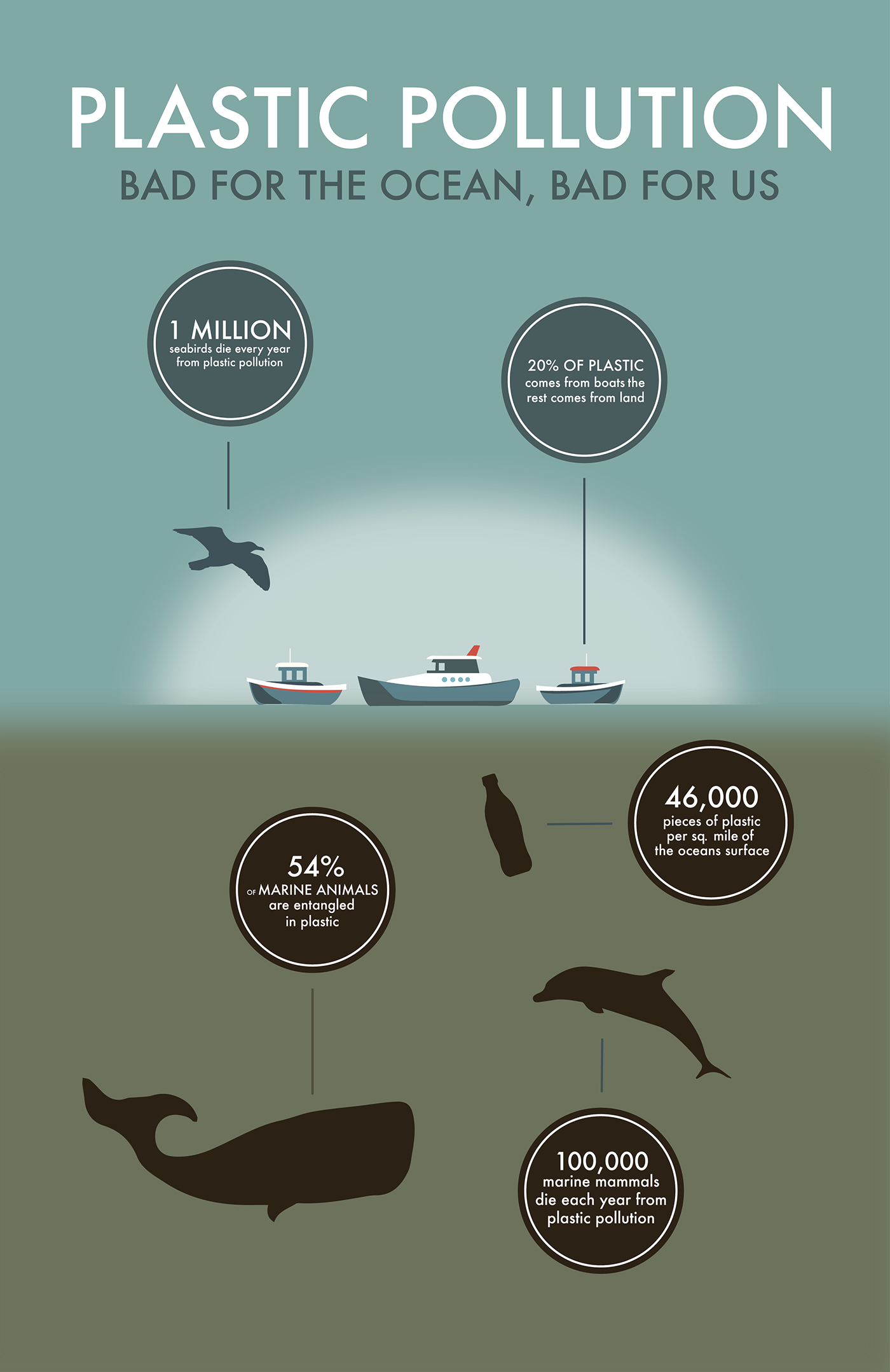 PLASTIC POLLUTION

BAD FOR THE OCEAN, BAD FOR US

1 MILLION
seabirds die every year from plastic pollution

20% OF PLASTIC
comes from boats the rest comes from land

46,000
pieces of plastic per sq. mile of the oceans surface

54%
OF MARINE ANIMALS are entangled in plastic

100,000
marine mammals die each year from plastic pollution