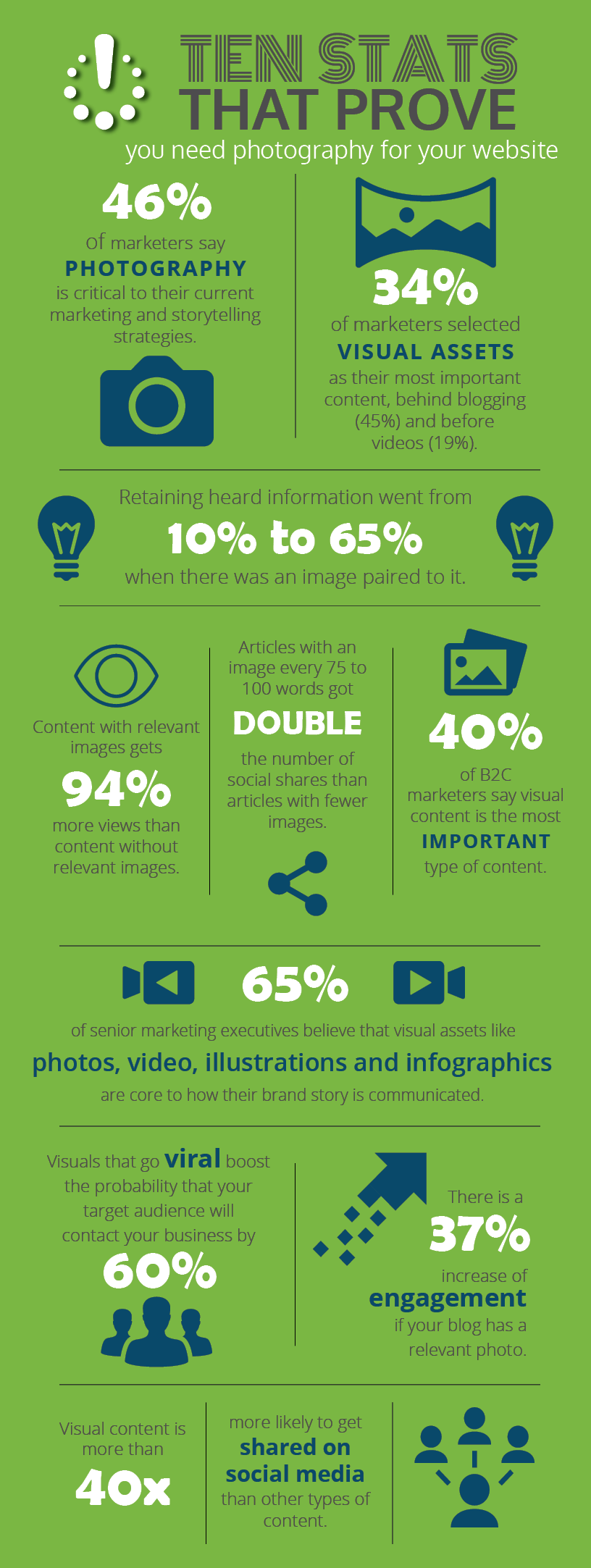 TEN STATS THAT PROVE

you need photography for your website

46%

of marketers say PHOTOGRAPHY is critical to their current marketing and storytelling strategies.

34%

of marketers selected VISUAL ASSETS as their most important content, behind blogging (45%) and before videos (19%).

Retaining heard information went from

10% to 65%

when there was an image paired to it.

Content with relevant images gets

94%

more views than content without relevant images.

Articles with an image every 75 to 100 words got

DOUBLE

the number of social shares than articles with fewer images.

40%

of B2C marketers say visual content is the most IMPORTANT type of content.

65%

of senior marketing executives believe that visual assets like

photos, video, illustrations and infographics

are core to how their brand story is communicated.

Visuals that go viral boost the probability that your target audience will contact your business by

60%

There is a

37%

increase of engagement if your blog has a relevant photo.

Visual content is more than

40x

more likely to get shared on social media than other types of content.