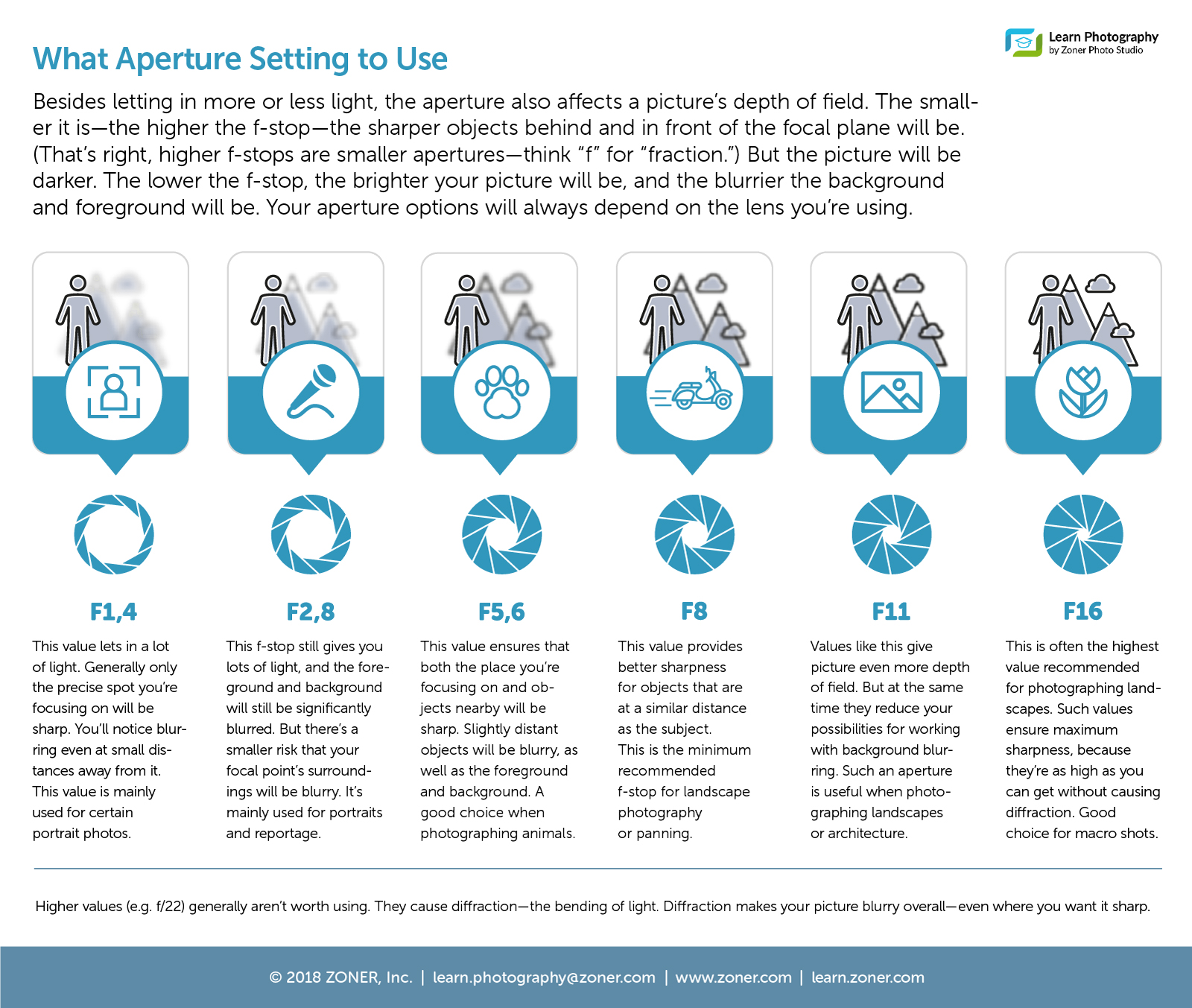 Learn Photography
by Zoner Photo Studio

What Aperture Setting to Use

Besides letting in more or less light, the aperture also affects a picture's depth of field. The smaller it is—the higher the f-stop—the sharper objects behind and in front of the focal plane will be. (That's right, higher f-stops are smaller apertures—think "f" for "fraction.") But the picture will be darker. The lower the f-stop, the brighter your picture will be, and the blurrier the background and foreground will be. Your aperture options will always depend on the lens you're using.

F1,4

This value lets in a lot of light. Generally only the precise spot you're focusing on will be sharp. You'll notice blurring even at small distances away from it. This value is mainly used for certain portrait photos.

F2,8

This f-stop still gives you lots of light, and the foreground and background will still be significantly blurred. But there's a smaller risk that your focal point's surroundings will be blurry. It's mainly used for portraits and reportage.

F5,6

This value ensures that both the place you're focusing on and objects nearby will be sharp. Slightly distant objects will be blurry, as well as the foreground and background. A good choice when photographing animals.

F8

This value provides better sharpness for objects that are at a similar distance as the subject. This is the minimum recommended f-stop for landscape photography or panning.

F11

Values like this give picture even more depth of field. But at the same time they reduce your possibilities for working with background blurring. Such an aperture is useful when photographing landscapes or architecture.

F16

This is often the highest value recommended for photographing landscapes. Such values ensure maximum sharpness, because they're as high as you can get without causing diffraction. Good choice for macro shots.

Higher values (e.g. f/22) generally aren't worth using. They cause diffraction—the bending of light. Diffraction makes your picture blurry overall—even where you want it sharp.

© 2018 ZONER, Inc. | learn.photography@zoner.com | www.zoner.com | learn.zoner.com