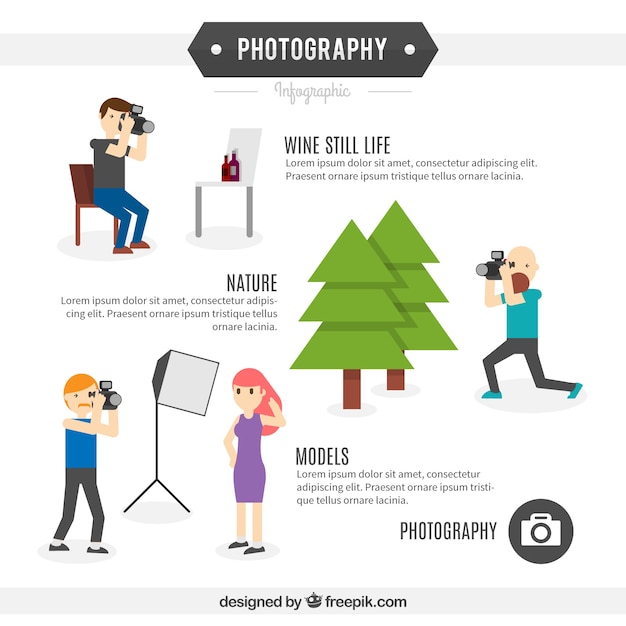 PHOTOGRAPHY

Infographic

WINE STILL LIFE
Lorem ipsum dolor sit amet, consectetur adipiscing elit. Praesent ornare ipsum tristique tellus ornare lacinia.

NATURE
Lorem ipsum dolor sit amet, consectetur adipiscing elit. Praesent ornare ipsum tristique tellus ornare lacinia.

MODELS
Lorem ipsum dolor sit amet, consectetur adipiscing elit. Praesent ornare ipsum tristique tellus ornare lacinia.

PHOTOGRAPHY

designed by freepik.com