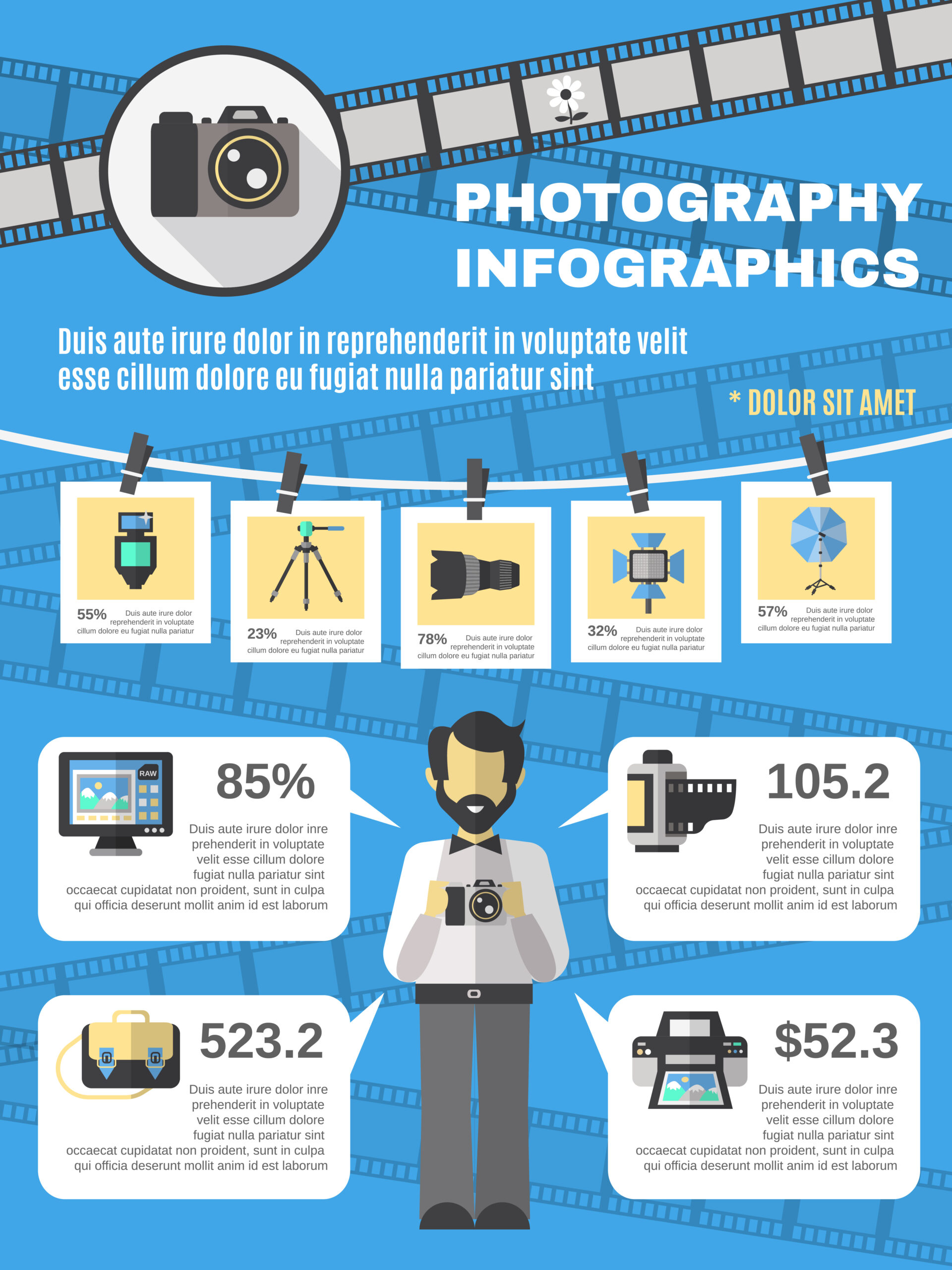 PHOTOGRAPHY INFOGRAPHICS

Duis aute irure dolor in reprehenderit in voluptate velit esse cillum dolore eu fugiat nulla pariatur sint

* DOLOR SIT AMET

55% Duis aute irure dolor reprehenderit in voluptate cillum dolore eu fugiat nulla pariatur

23% Duis aute irure dolor reprehenderit in voluptate cillum dolore eu fugiat nulla pariatur

78% Duis aute irure dolor reprehenderit in voluptate cillum dolore eu fugiat nulla pariatur

32% Duis aute irure dolor reprehenderit in voluptate cillum dolore eu fugiat nulla pariatur

57% Duis aute irure dolor reprehenderit in voluptate cillum dolore eu fugiat nulla pariatur

RAW

85%

Duis aute irure dolor inre prehenderit in voluptate velit esse cillum dolore fugiat nulla pariatur sint occaecat cupidatat non proident, sunt in culpa qui officia deserunt mollit anim id est laborum

105.2

Duis aute irure dolor inre prehenderit in voluptate velit esse cillum dolore fugiat nulla pariatur sint occaecat cupidatat non proident, sunt in culpa qui officia deserunt mollit anim id est laborum

523.2

Duis aute irure dolor inre prehenderit in voluptate velit esse cillum dolore fugiat nulla pariatur sint occaecat cupidatat non proident, sunt in culpa qui officia deserunt mollit anim id est laborum

$52.3

Duis aute irure dolor inre prehenderit in voluptate velit esse cillum dolore fugiat nulla pariatur sint occaecat cupidatat non proident, sunt in culpa qui officia deserunt mollit anim id est laborum