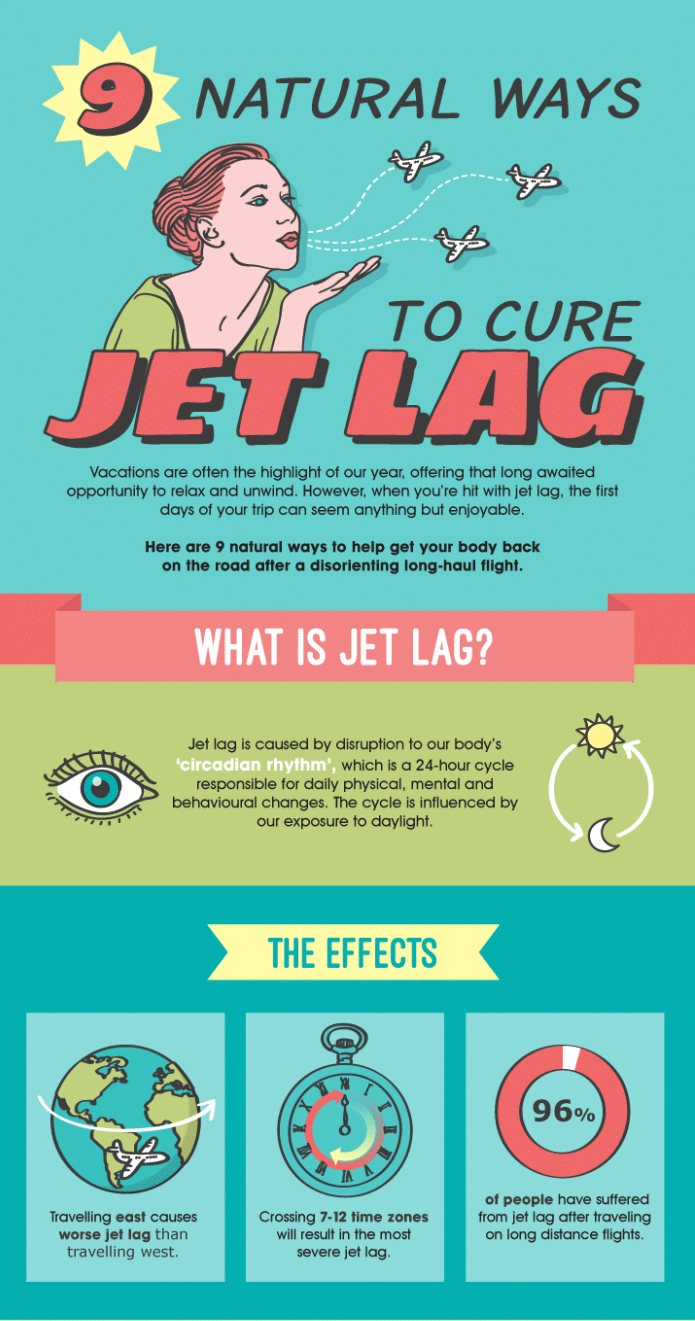 9 NATURAL WAYS

TO CURE

JET LAG

Vacations are often the highlight of our year, offering that long awaited opportunity to relax and unwind. However, when you're hit with jet lag, the first days of your trip can seem anything but enjoyable.

Here are 9 natural ways to help get your body back on the road after a disorienting long-haul flight.

WHAT IS JET LAG?

Jet lag is caused by disruption to our body's 'circadian rhythm', which is a 24-hour cycle responsible for daily physical, mental and behavioural changes. The cycle is influenced by our exposure to daylight.

THE EFFECTS

Travelling east causes worse jet lag than travelling west.

Crossing 7-12 time zones will result in the most severe jet lag.

96%

of people have suffered from jet lag after traveling on long distance flights.