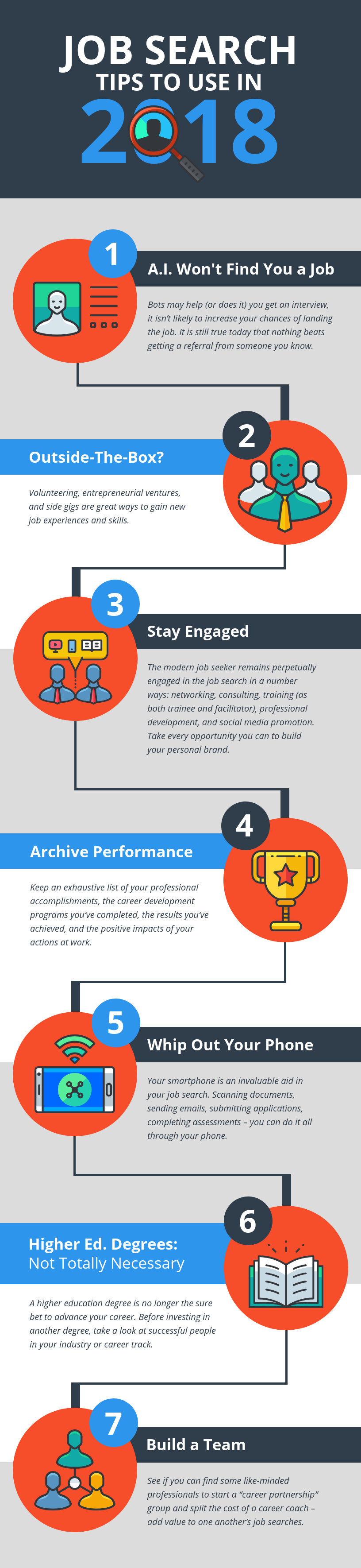 JOB SEARCH
TIPS TO USE IN
2018

1
A.I. Won't Find You a Job
Bots may help (or does it) you get an interview, it isn't likely to increase your chances of landing the job. It is still true today that nothing beats getting a referral from someone you know.

2
Outside-The-Box?
Volunteering, entrepreneurial ventures, and side gigs are great ways to gain new job experiences and skills.

3
Stay Engaged
The modern job seeker remains perpetually engaged in the job search in a number ways: networking, consulting, training (as both trainee and facilitator), professional development, and social media promotion. Take every opportunity you can to build your personal brand.

4
Archive Performance
Keep an exhaustive list of your professional accomplishments, the career development programs you've completed, the results you've achieved, and the positive impacts of your actions at work.

5
Whip Out Your Phone
Your smartphone is an invaluable aid in your job search. Scanning documents, sending emails, submitting applications, completing assessments – you can do it all through your phone.

6
Higher Ed. Degrees:
Not Totally Necessary
A higher education degree is no longer the sure bet to advance your career. Before investing in another degree, take a look at successful people in your industry or career track.

7
Build a Team
See if you can find some like-minded professionals to start a "career partnership" group and split the cost of a career coach – add value to one another's job searches.