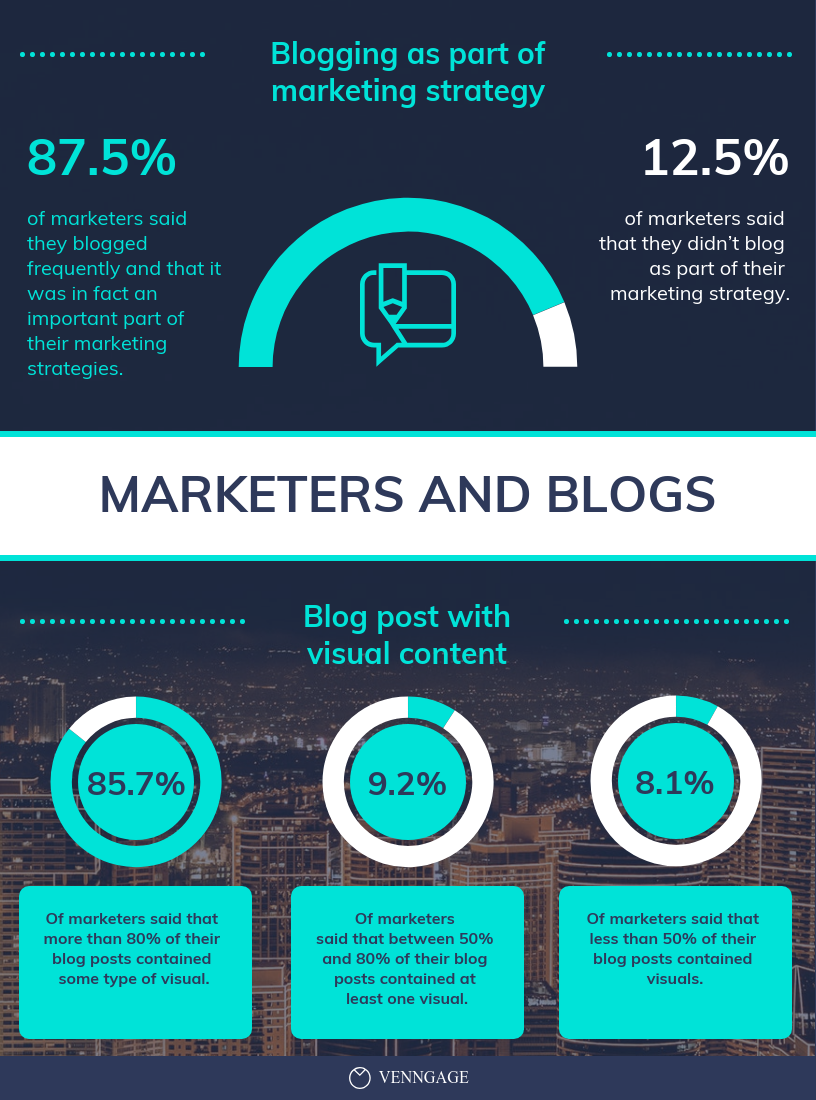 Blogging as part of marketing strategy

87.5%

of marketers said they blogged frequently and that it was in fact an important part of their marketing strategies.

12.5%

of marketers said that they didn't blog as part of their marketing strategy.

MARKETERS AND BLOGS

Blog post with visual content

85.7%

Of marketers said that more than 80% of their blog posts contained some type of visual.

9.2%

Of marketers said that between 50% and 80% of their blog posts contained at least one visual.

8.1%

Of marketers said that less than 50% of their blog posts contained visuals.

VENNGAGE