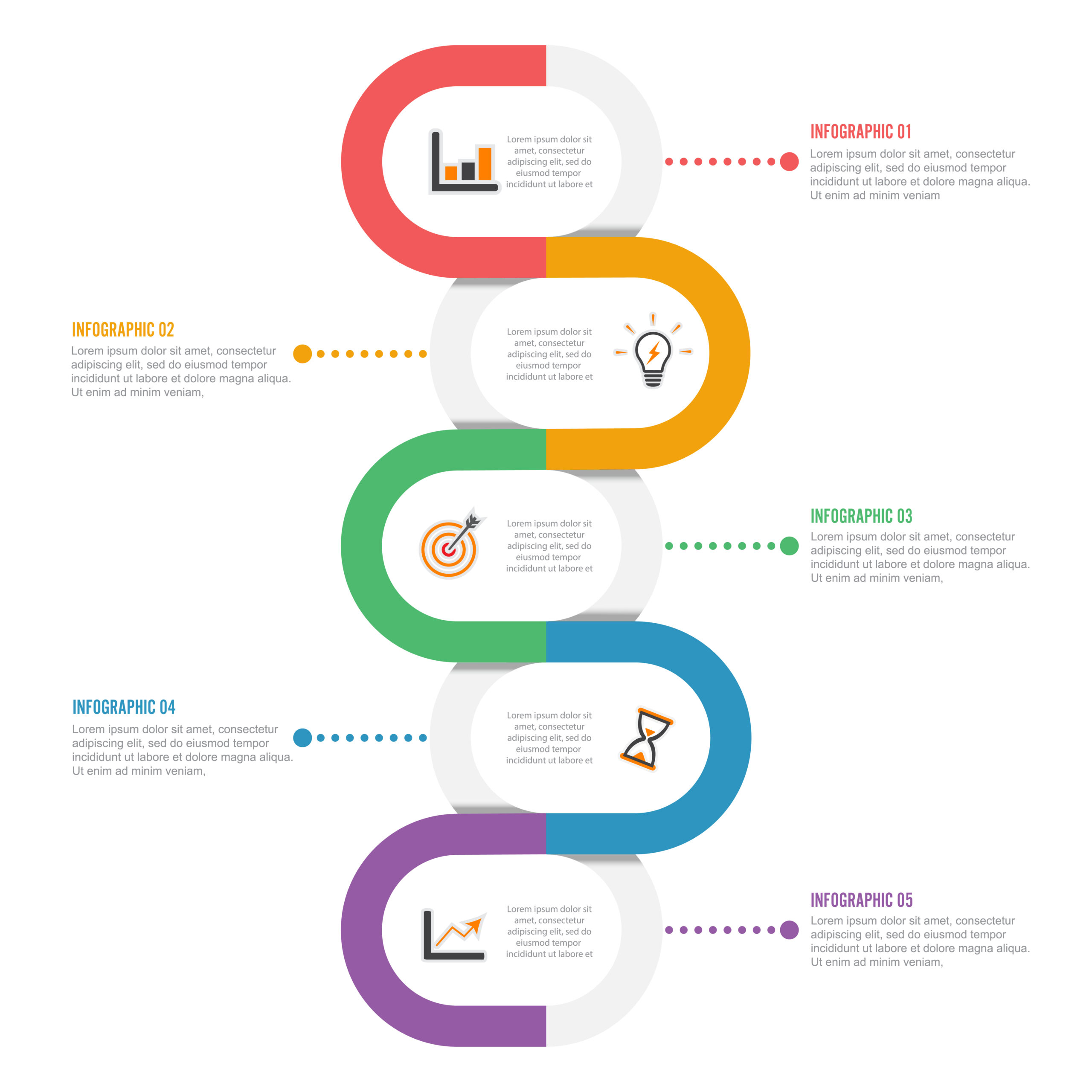 Lorem ipsum dolor sit amet, consectetur adipiscing elit, sed do eiusmod tempor incididunt ut labore et

INFOGRAPHIC 01
Lorem ipsum dolor sit amet, consectetur adipiscing elit, sed do eiusmod tempor incididunt ut labore et dolore magna aliqua. Ut enim ad minim veniam

INFOGRAPHIC 02
Lorem ipsum dolor sit amet, consectetur adipiscing elit, sed do eiusmod tempor incididunt ut labore et dolore magna aliqua. Ut enim ad minim veniam,

Lorem ipsum dolor sit amet, consectetur adipiscing elit, sed do eiusmod tempor incididunt ut labore et

Lorem ipsum dolor sit amet, consectetur adipiscing elit, sed do eiusmod tempor incididunt ut labore et

INFOGRAPHIC 03
Lorem ipsum dolor sit amet, consectetur adipiscing elit, sed do eiusmod tempor incididunt ut labore et dolore magna aliqua. Ut enim ad minim veniam,

INFOGRAPHIC 04
Lorem ipsum dolor sit amet, consectetur adipiscing elit, sed do eiusmod tempor incididunt ut labore et dolore magna aliqua. Ut enim ad minim veniam,

Lorem ipsum dolor sit amet, consectetur adipiscing elit, sed do eiusmod tempor incididunt ut labore et

Lorem ipsum dolor sit amet, consectetur adipiscing elit, sed do eiusmod tempor incididunt ut labore et

INFOGRAPHIC 05
Lorem ipsum dolor sit amet, consectetur adipiscing elit, sed do eiusmod tempor incididunt ut labore et dolore magna aliqua. Ut enim ad minim veniam,