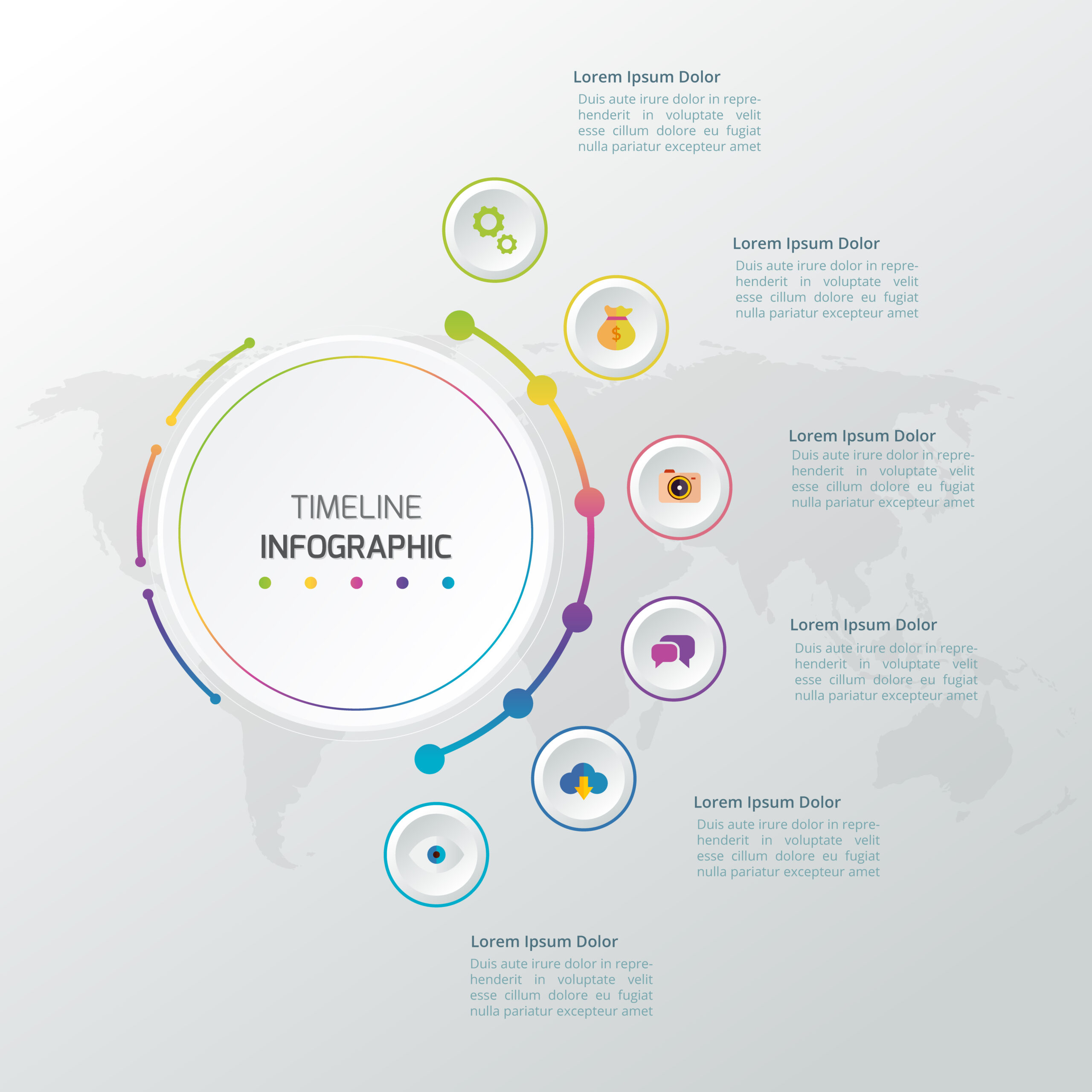 TIMELINE
INFOGRAPHIC

Lorem Ipsum Dolor
Duis aute irure dolor in reprehenderit in voluptate velit esse cillum dolore eu fugiat nulla pariatur excepteur amet

Lorem Ipsum Dolor
Duis aute irure dolor in reprehenderit in voluptate velit esse cillum dolore eu fugiat nulla pariatur excepteur amet

Lorem Ipsum Dolor
Duis aute irure dolor in reprehenderit in voluptate velit esse cillum dolore eu fugiat nulla pariatur excepteur amet

Lorem Ipsum Dolor
Duis aute irure dolor in reprehenderit in voluptate velit esse cillum dolore eu fugiat nulla pariatur excepteur amet

Lorem Ipsum Dolor
Duis aute irure dolor in reprehenderit in voluptate velit esse cillum dolore eu fugiat nulla pariatur excepteur amet

Lorem Ipsum Dolor
Duis aute irure dolor in reprehenderit in voluptate velit esse cillum dolore eu fugiat nulla pariatur excepteur amet