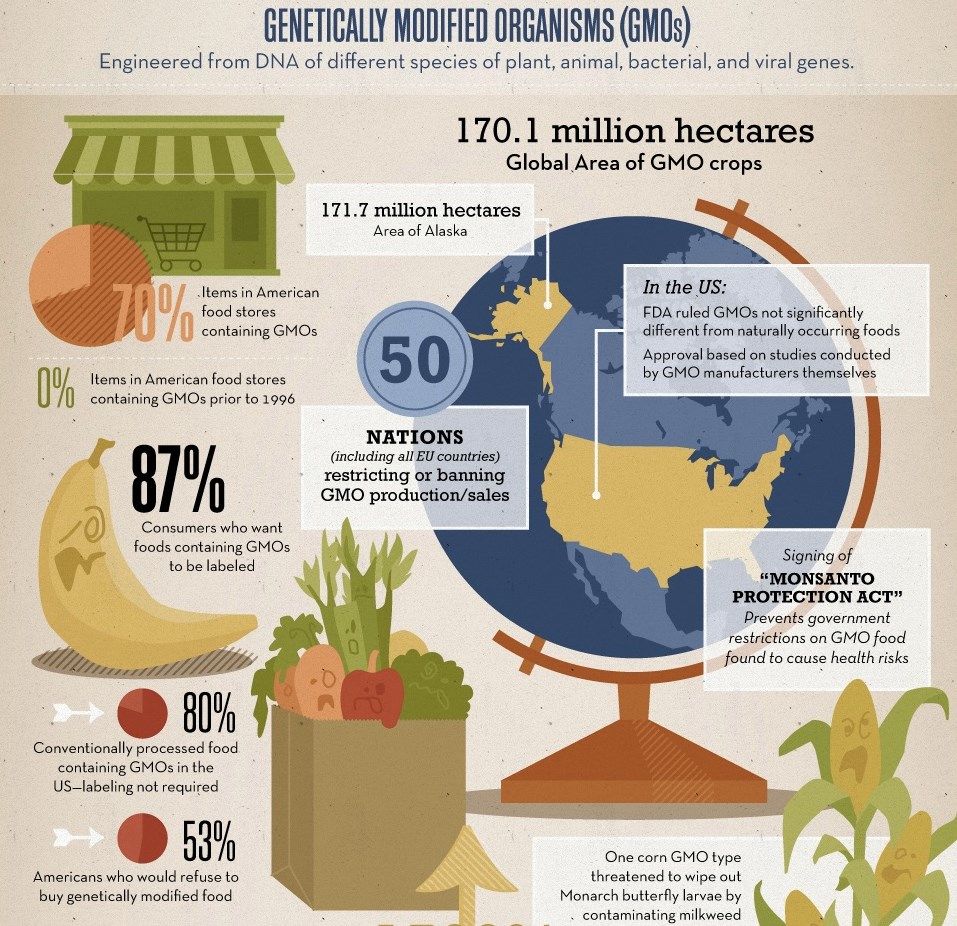 GENETICALLY MODIFIED ORGANISMS (GMOs)
Engineered from DNA of different species of plant, animal, bacterial, and viral genes.

170.1 million hectares
Global Area of GMO crops

171.7 million hectares
Area of Alaska

70% Items in American food stores containing GMOs

0% Items in American food stores containing GMOs prior to 1996

50
NATIONS
(including all EU countries)
restricting or banning GMO production/sales

In the US:
FDA ruled GMOs not significantly different from naturally occurring foods
Approval based on studies conducted by GMO manufacturers themselves

87%
Consumers who want foods containing GMOs to be labeled

Signing of
"MONSANTO PROTECTION ACT"
Prevents government restrictions on GMO food found to cause health risks

80%
Conventionally processed food containing GMOs in the US—labeling not required

53%
Americans who would refuse to buy genetically modified food

One corn GMO type threatened to wipe out Monarch butterfly larvae by contaminating milkweed