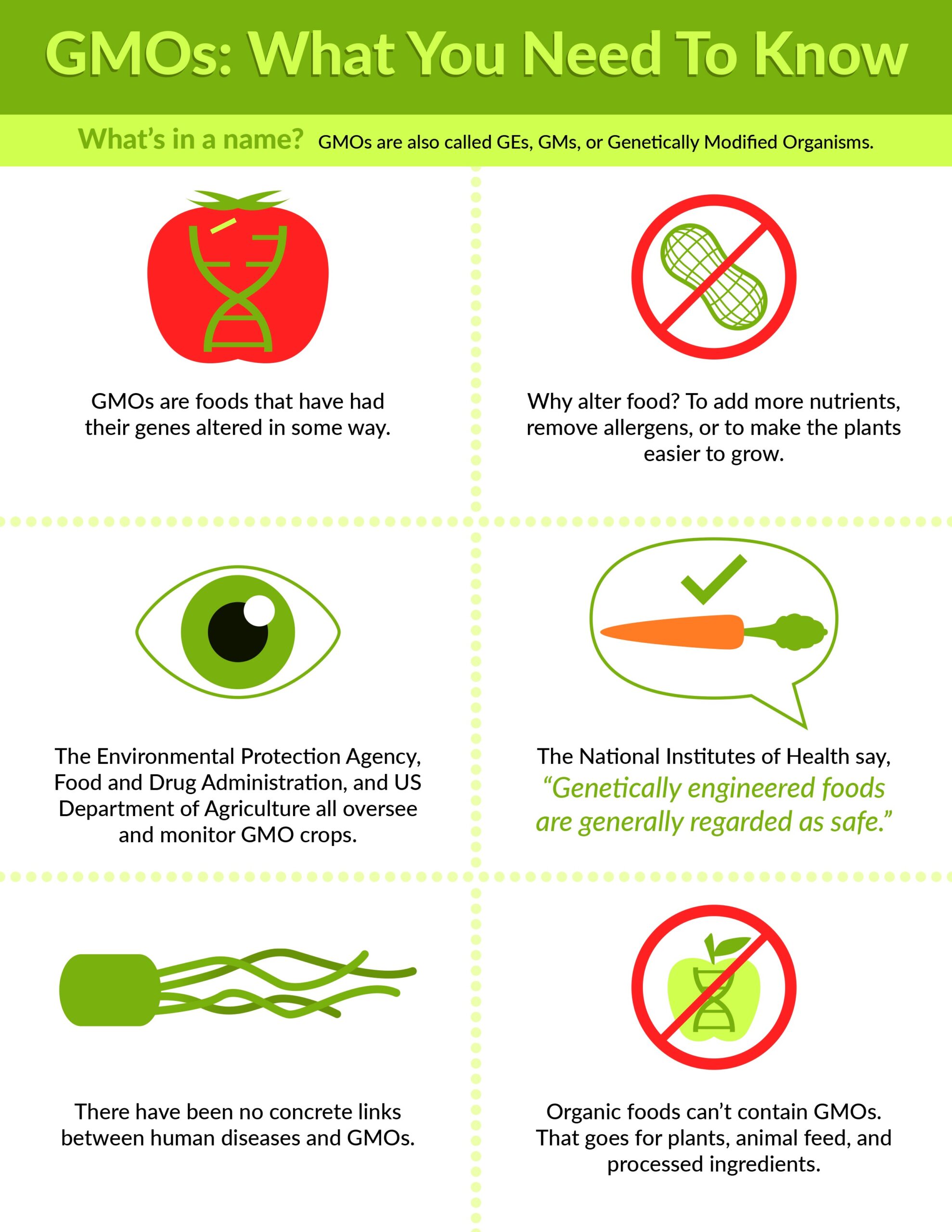 GMOs: What You Need To Know

What's in a name? GMOs are also called GEs, GMs, or Genetically Modified Organisms.

GMOs are foods that have had their genes altered in some way.

Why alter food? To add more nutrients, remove allergens, or to make the plants easier to grow.

The Environmental Protection Agency, Food and Drug Administration, and US Department of Agriculture all oversee and monitor GMO crops.

The National Institutes of Health say, "Genetically engineered foods are generally regarded as safe."

There have been no concrete links between human diseases and GMOs.

Organic foods can't contain GMOs. That goes for plants, animal feed, and processed ingredients.