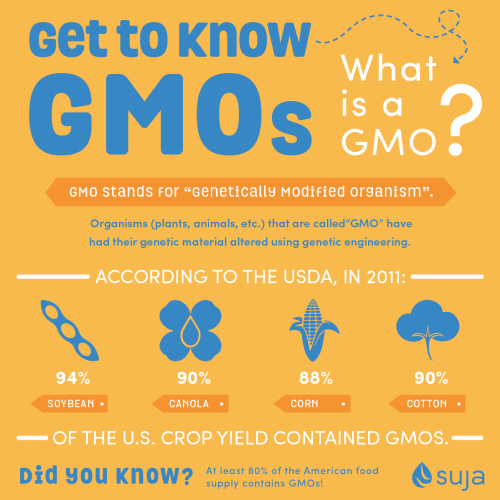 Get to Know GMOs

What is a GMO?

GMO stands for "Genetically Modified Organism".

Organisms (plants, animals, etc.) that are called"GMO" have had their genetic material altered using genetic engineering.

ACCORDING TO THE USDA, IN 2011:

94%
SOYBEAN

90%
CANOLA

88%
CORN

90%
COTTON

OF THE U.S. CROP YIELD CONTAINED GMOS.

Did you Know? At least 80% of the American food supply contains GMOs!

suja