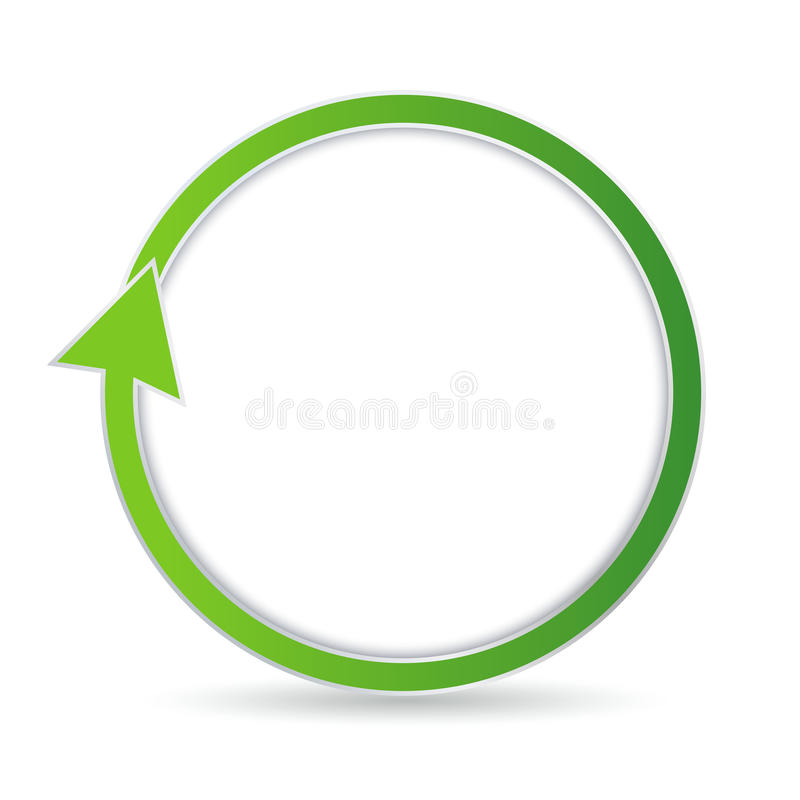 dreamstime.